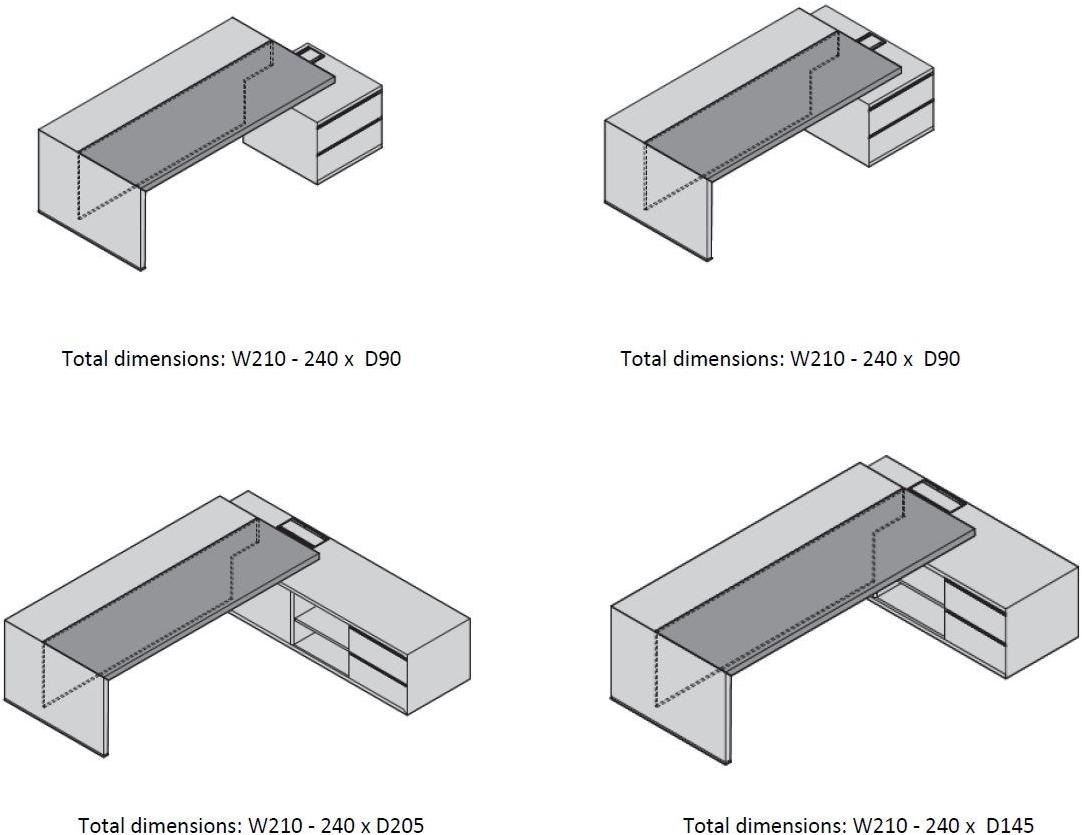 Total dimensions: W210 - 240 x D90

Total dimensions: W210 - 240 x D90

Total dimensions: W210 - 240 x D205

Total dimensions: W210 - 240 x D145