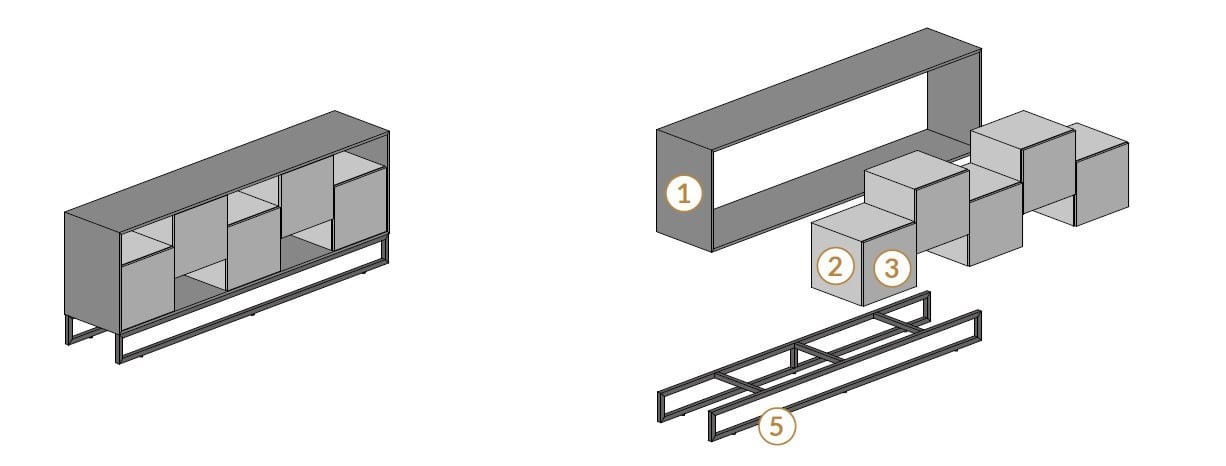 1
2
3
5