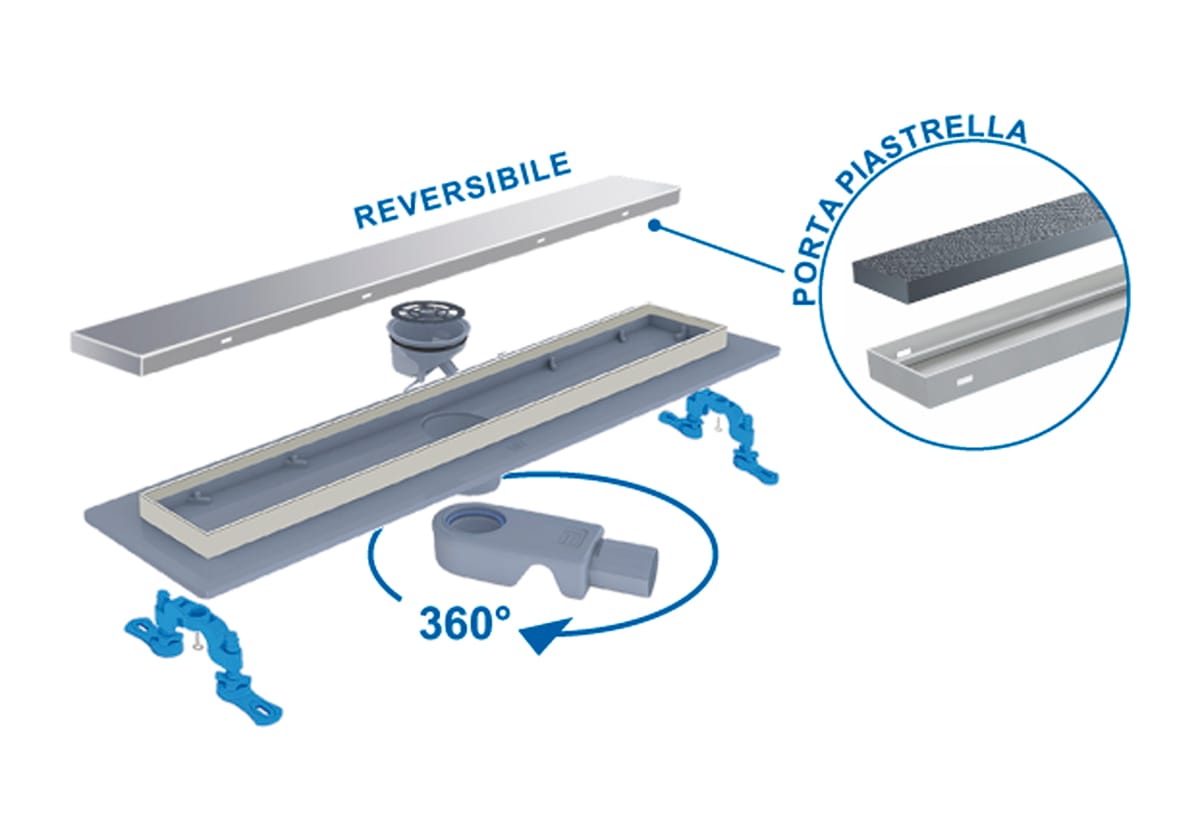 REVERSIBILE

PORTA PIASTRELLA

360°