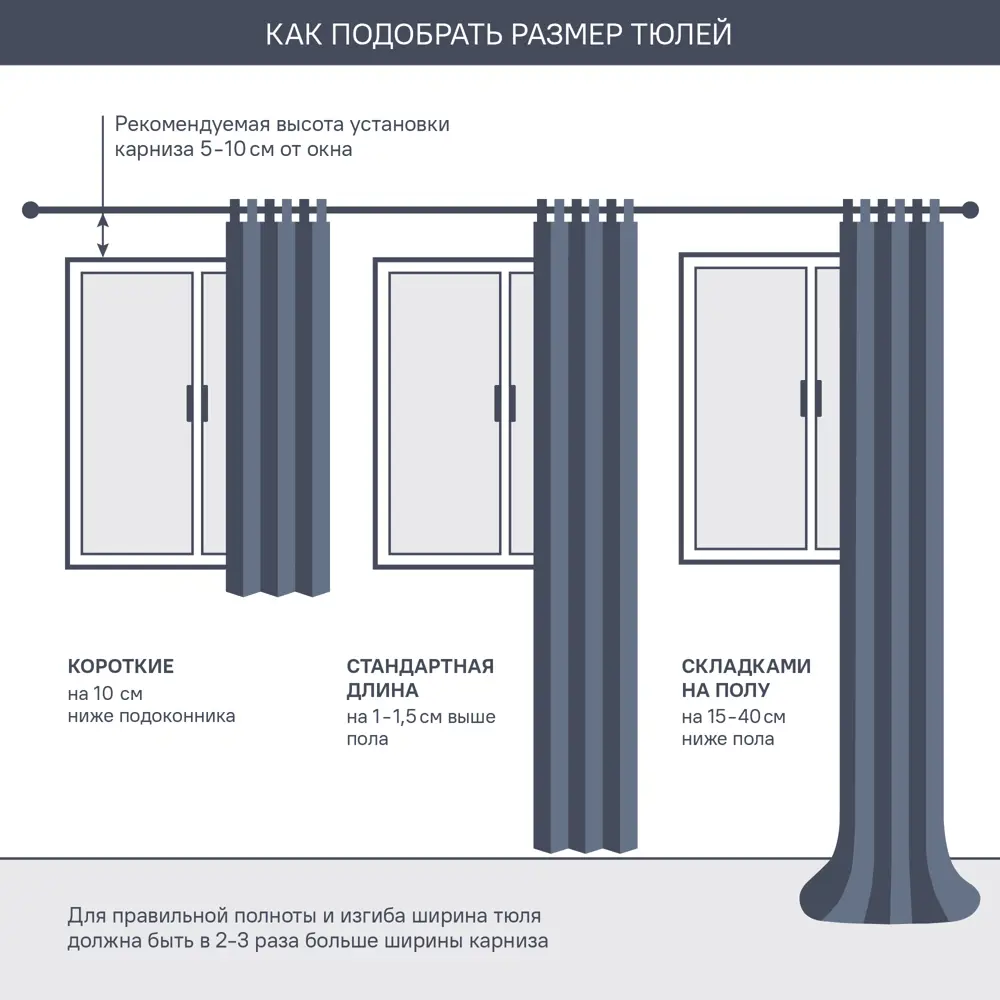 КАК ПОДОБРАТЬ РАЗМЕР ТЮЛЕЙ

Рекомендуемая высота установки карниза 5-10 см от окна

КОРОТКИЕ
на 10 см ниже подоконника

СТАНДАРТНАЯ ДЛИНА
на 1-1,5 см выше пола

СКЛАДКАМИ НА ПОЛУ
на 15-40 см ниже пола

Для правильной полноты и изгиба ширина тюля должна быть в 2-3 раза больше ширины карниза