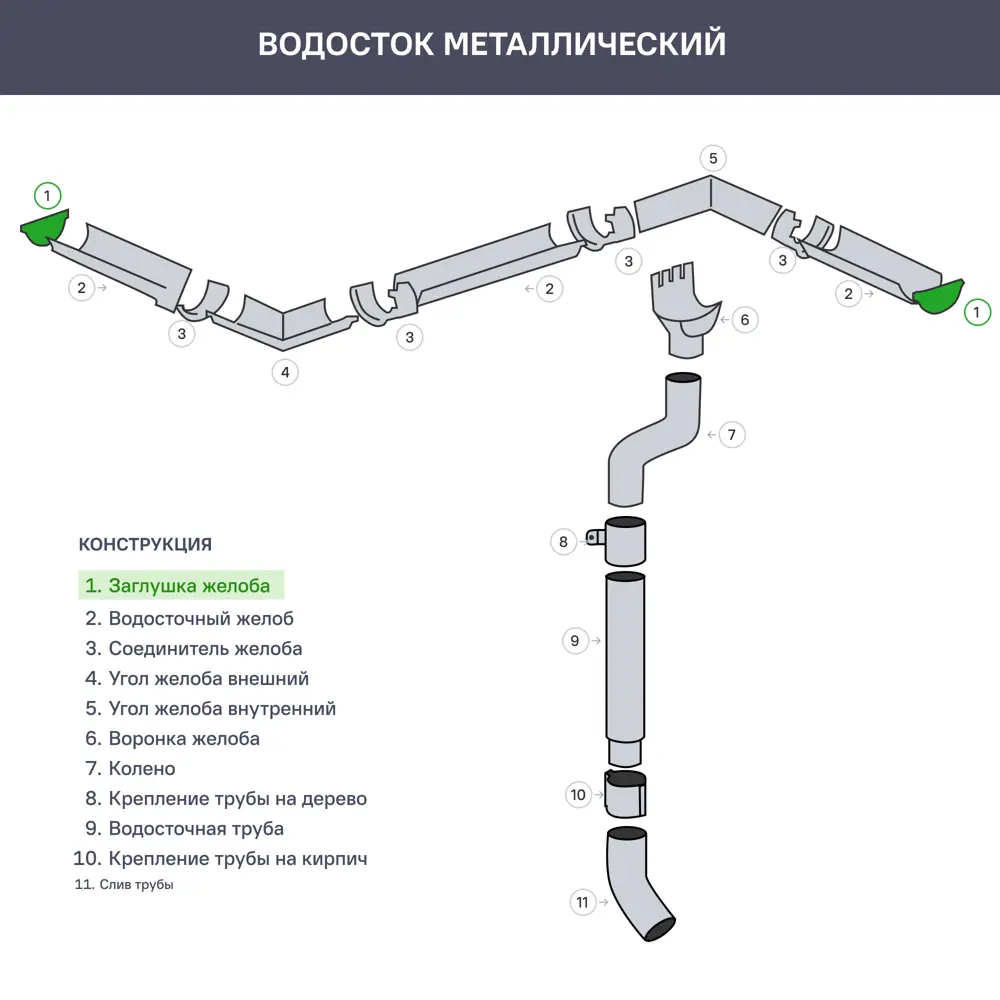 ВОДОСТОК МЕТАЛЛИЧЕСКИЙ

1
2
3
4
3
2
3
5
3
2
1
6
7
8
9
10
11

КОНСТРУКЦИЯ

1. Заглушка желоба
2. Водосточный желоб
3. Соединитель желоба
4. Угол желоба внешний
5. Угол желоба внутренний
6. Воронка желоба
7. Колено
8. Крепление трубы на дерево
9. Водосточная труба
10. Крепление трубы на кирпич
11. Слив трубы