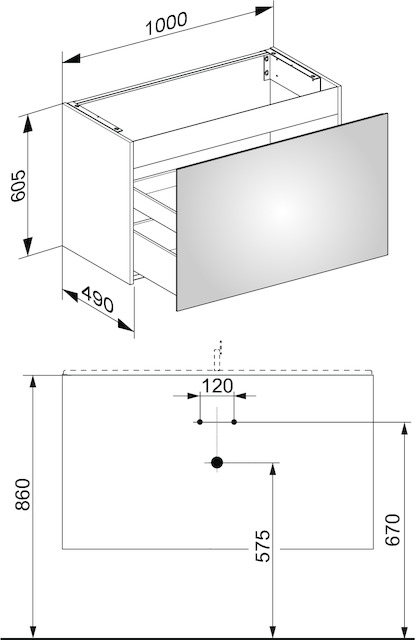 1000

605

490

120

860

575

670