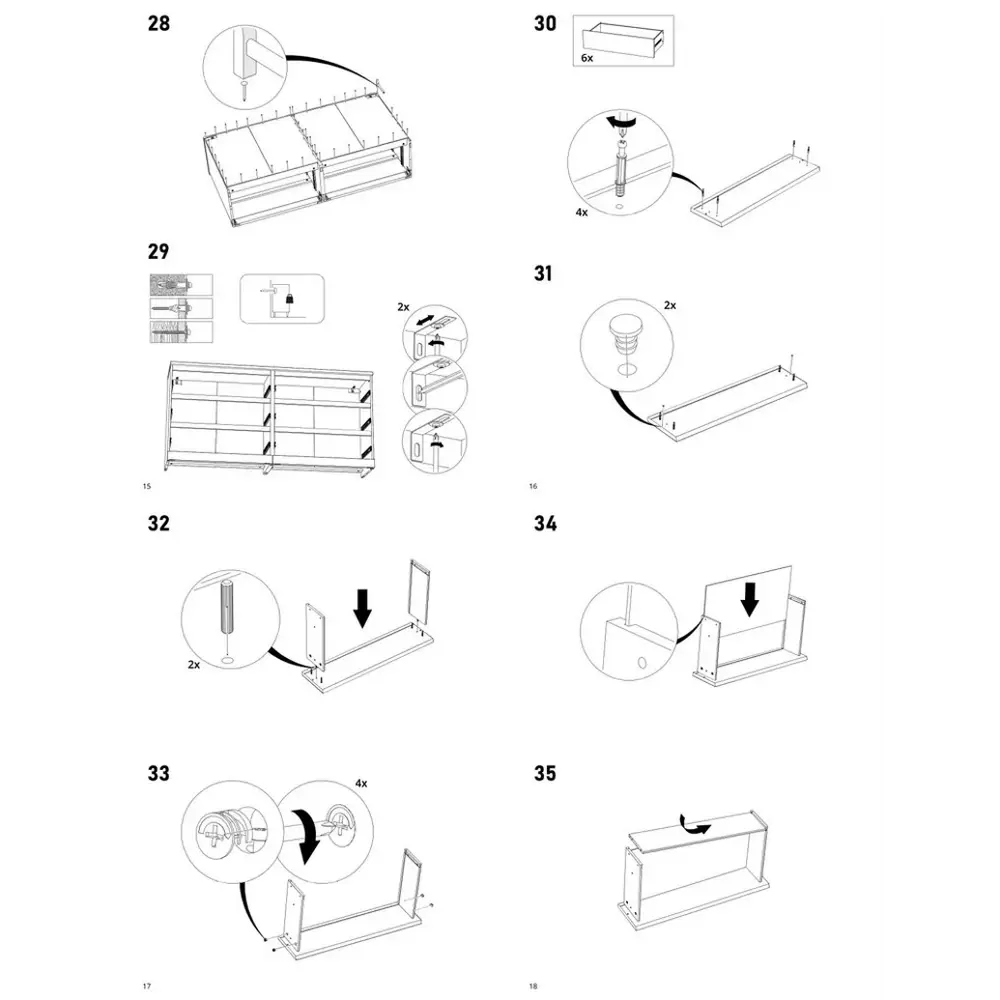 28

29

2x

15

30

6x

4x

31

2x

16

32

2x

33

4x

17

34

35

18