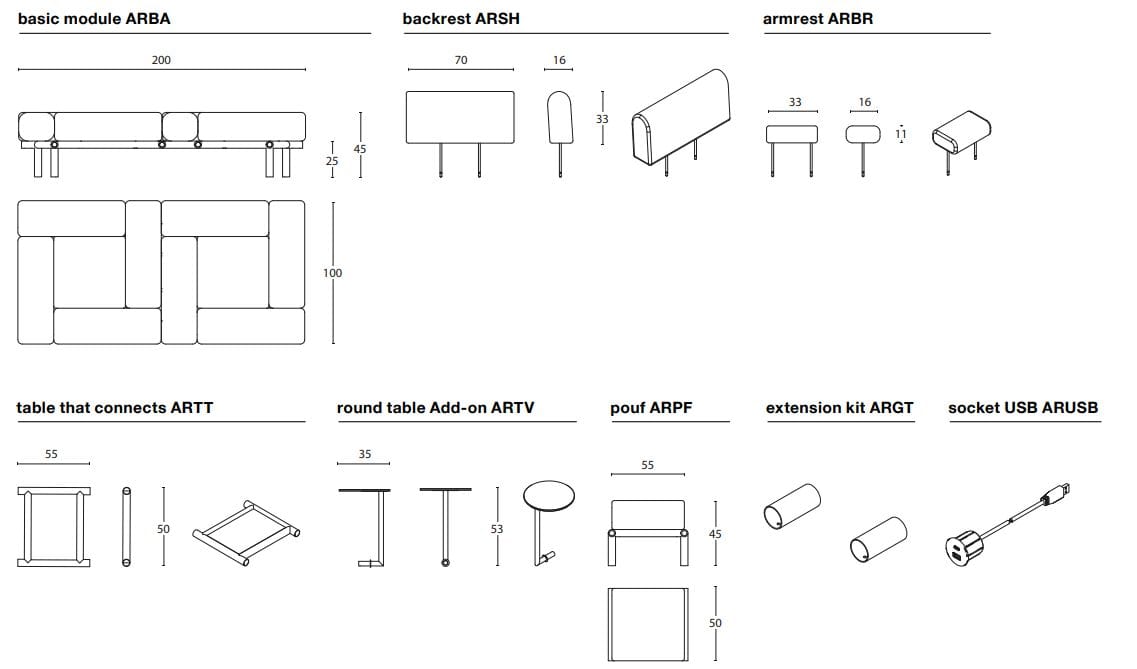 basic module ARBA

200

25

45

100

backrest ARSH

70

16

33

armrest ARBR

33

16

11

table that connects ARTT

55

50

round table Add-on ARTV

35

53

pouf ARPF

55

45

50

extension kit ARGT

socket USB ARUSB