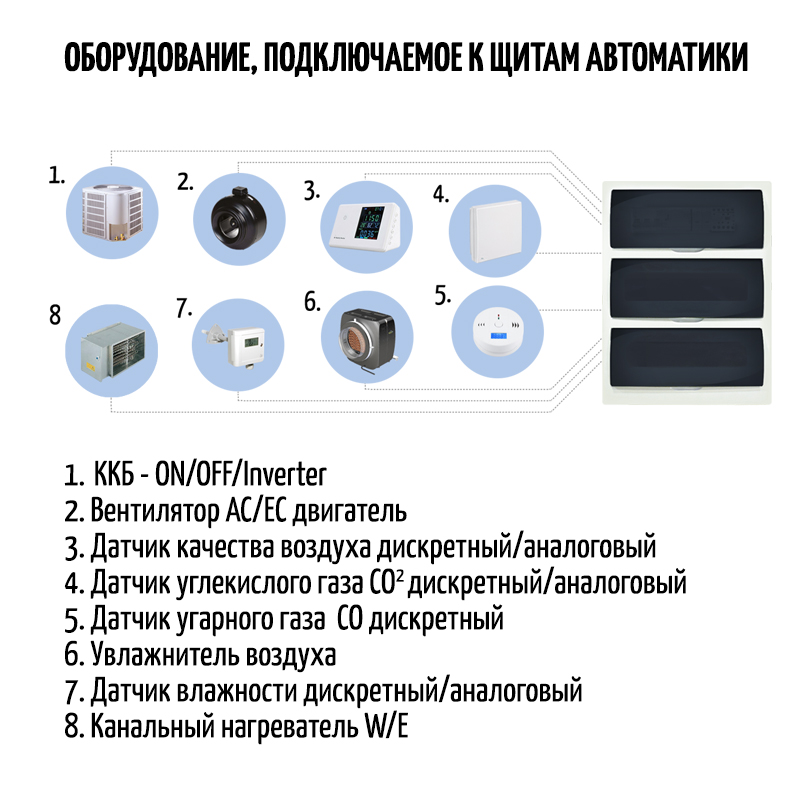 ОБОРУДОВАНИЕ, ПОДКЛЮЧАЕМОЕ К ЩИТАМ АВТОМАТИКИ

1.

2.

3.

4.

8

7.

6.

5.

1. ККБ - ON/OFF/Inverter
2. Вентилятор AC/EC двигатель
3. Датчик качества воздуха дискретный/аналоговый
4. Датчик углекислого газа $CO^2$ дискретный/аналоговый
5. Датчик угарного газа CO дискретный
6. Увлажнитель воздуха
7. Датчик влажности дискретный/аналоговый
8. Канальный нагреватель W/E