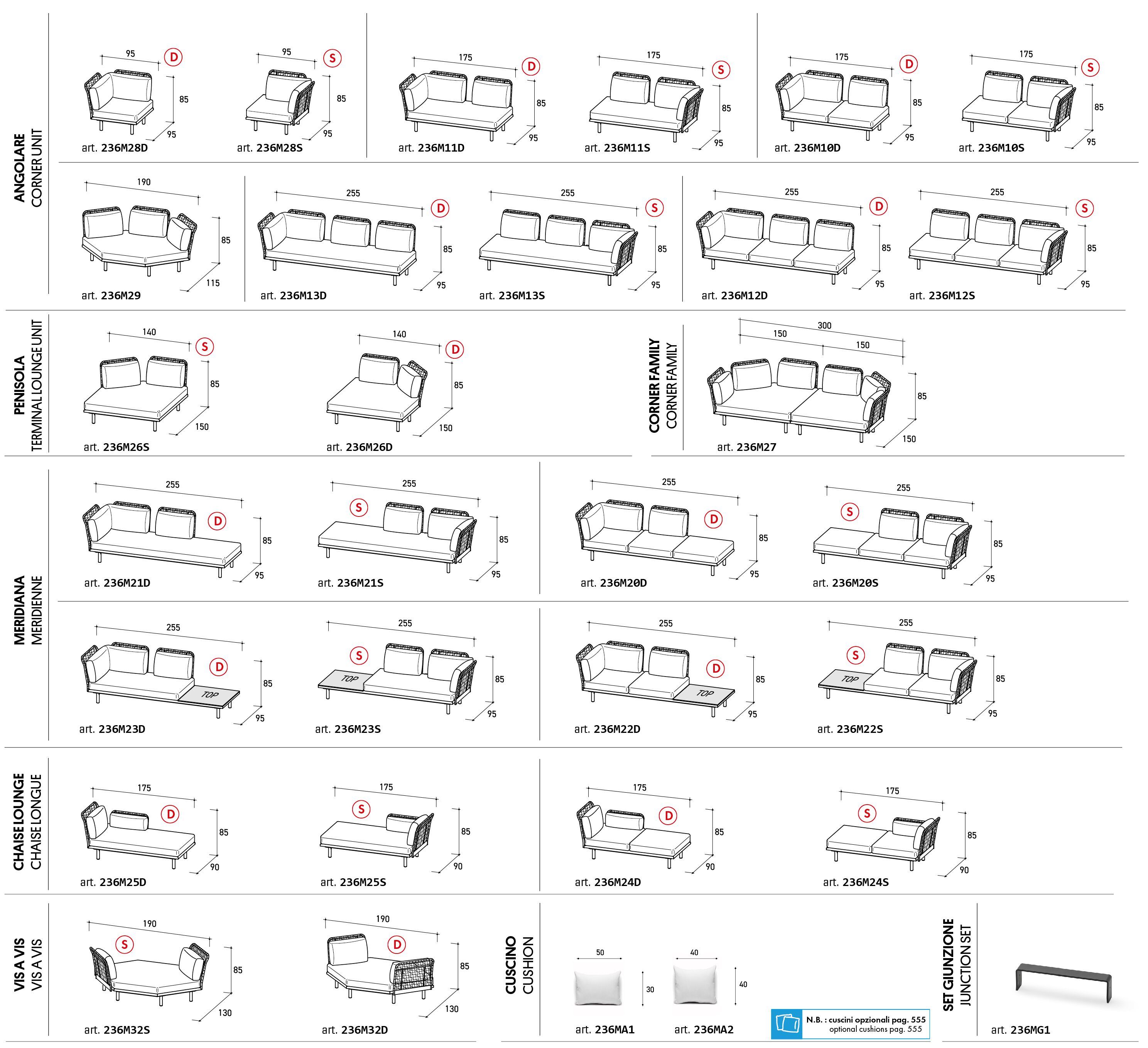 ANGOLARE
CORNER UNIT

95 D 85 95
art. 236M28D

95 S 85 95
art. 236M28S

175 D 85 95
art. 236M11D

175 S 85 95
art. 236M11S

175 D 85 95
art. 236M10D

175 S 85 95
art. 236M10S

190 85 115
art. 236M29

255 D 85 95
art. 236M13D

255 S 85 95
art. 236M13S

255 D 85 95
art. 236M12D

255 S 85 95
art. 236M12S

PENISOLA
TERMINAL LOUNGE UNIT

140 S 85 150
art. 236M26S

140 D 85 150
art. 236M26D

CORNER FAMILY
CORNER FAMILY

300 150 150 85 150
art. 236M27

MERIDIANA
MERIDIENNE

255 D 85 95
art. 236M21D

255 S 85 95
art. 236M21S

255 D 85 95
art. 236M20D

255 S 85 95
art. 236M20S

255 D TOP 85 95
art. 236M23D

255 S TOP 85 95
art. 236M23S

255 D TOP 85 95
art. 236M22D

255 S TOP 85 95
art. 236M22S

CHAISE LOUNGE
CHAISE LONGUE

175 D 85 90
art. 236M25D

175 S 85 90
art. 236M25S

175 D 85 90
art. 236M24D

175 S 85 90
art. 236M24S

VIS A VIS
VIS A VIS

190 S 85 130
art. 236M32S

190 D 85 130
art. 236M32D

CUSCINO
CUSHION

50 30
art. 236MA1

40 40
art. 236MA2

N.B. : cuscini opzionali pag. 555
optional cushions pag. 555

SET GIUNZIONE
JUNCTION SET

art. 236MG1