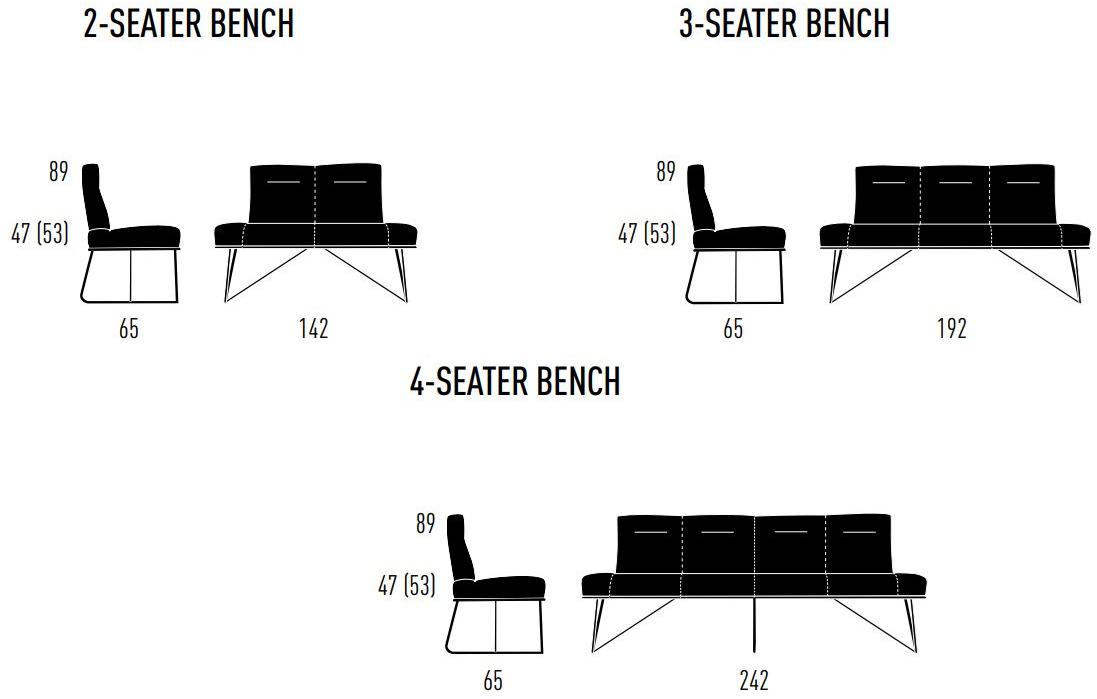 2-SEATER BENCH

89
47 (53)
65
142

3-SEATER BENCH

89
47 (53)
65
192

4-SEATER BENCH

89
47 (53)
65
242