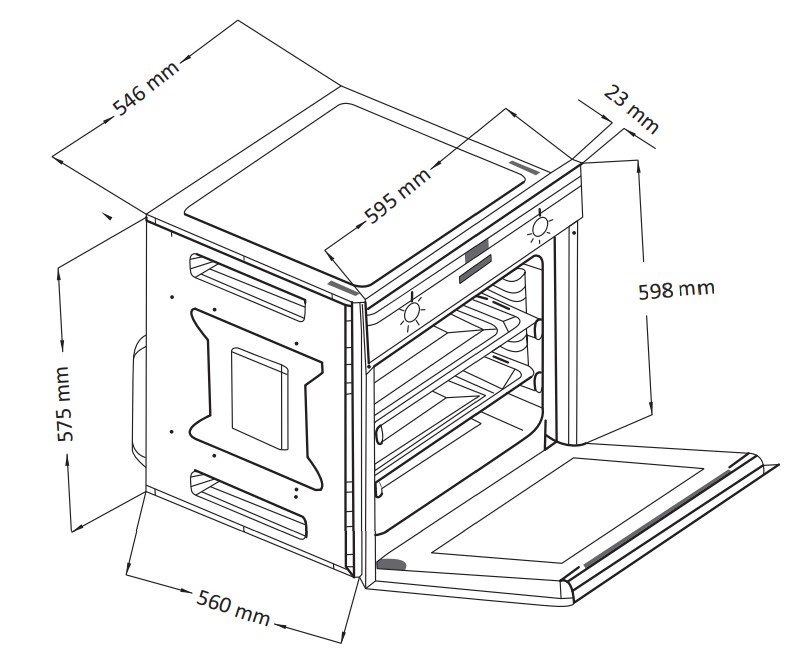 546 mm

23 mm

595 mm

598 mm

575 mm

560 mm