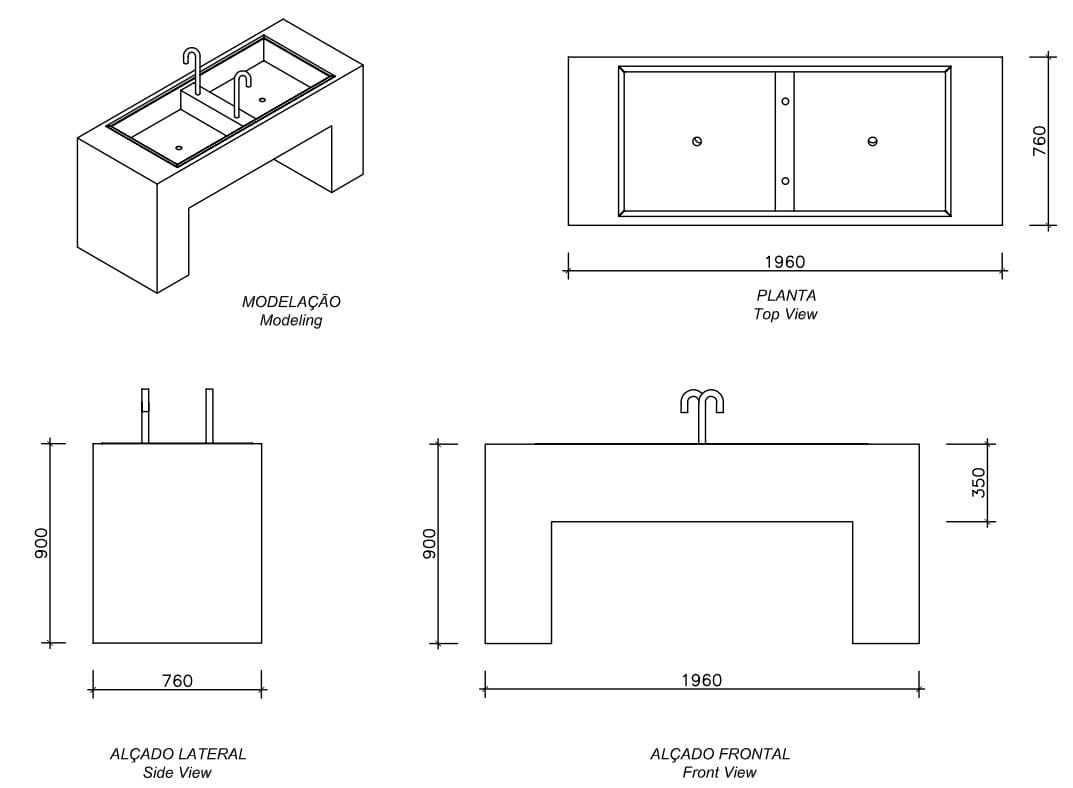 MODELAÇÃO
Modeling

760

1960

PLANTA
Top View

900

760

ALÇADO LATERAL
Side View

900

350

1960

ALÇADO FRONTAL
Front View