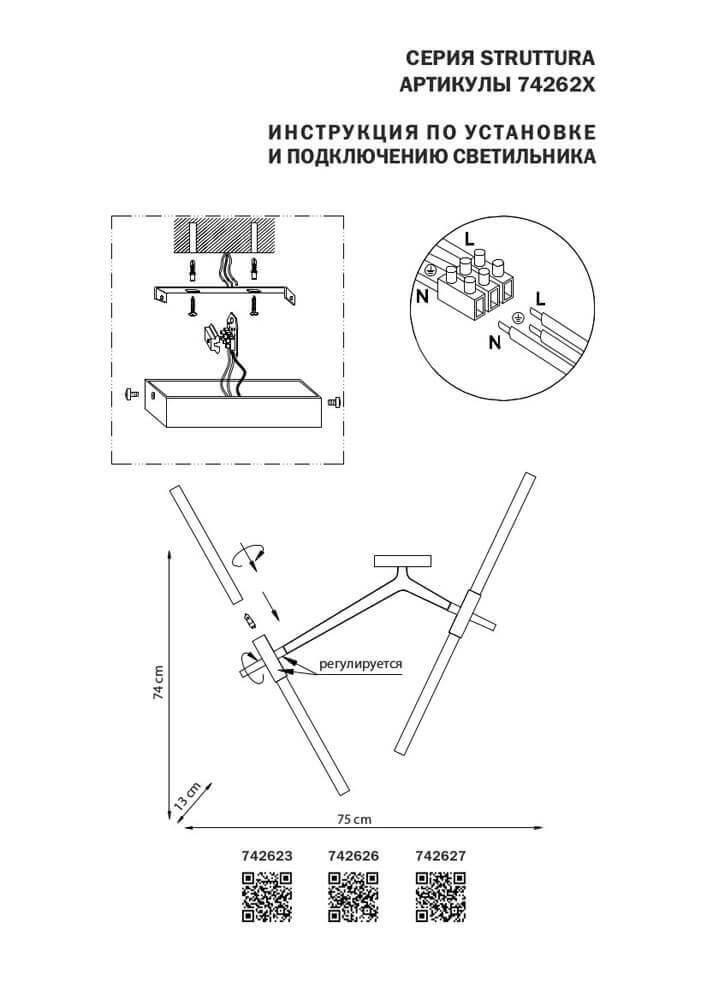 СЕРИЯ STRUTTURA
АРТИКУЛЫ 74262X

ИНСТРУКЦИЯ ПО УСТАНОВКЕ
И ПОДКЛЮЧЕНИЮ СВЕТИЛЬНИКА

L
N
L
N

регулируется

74 cm
13 cm
75 cm

742623
742626
742627