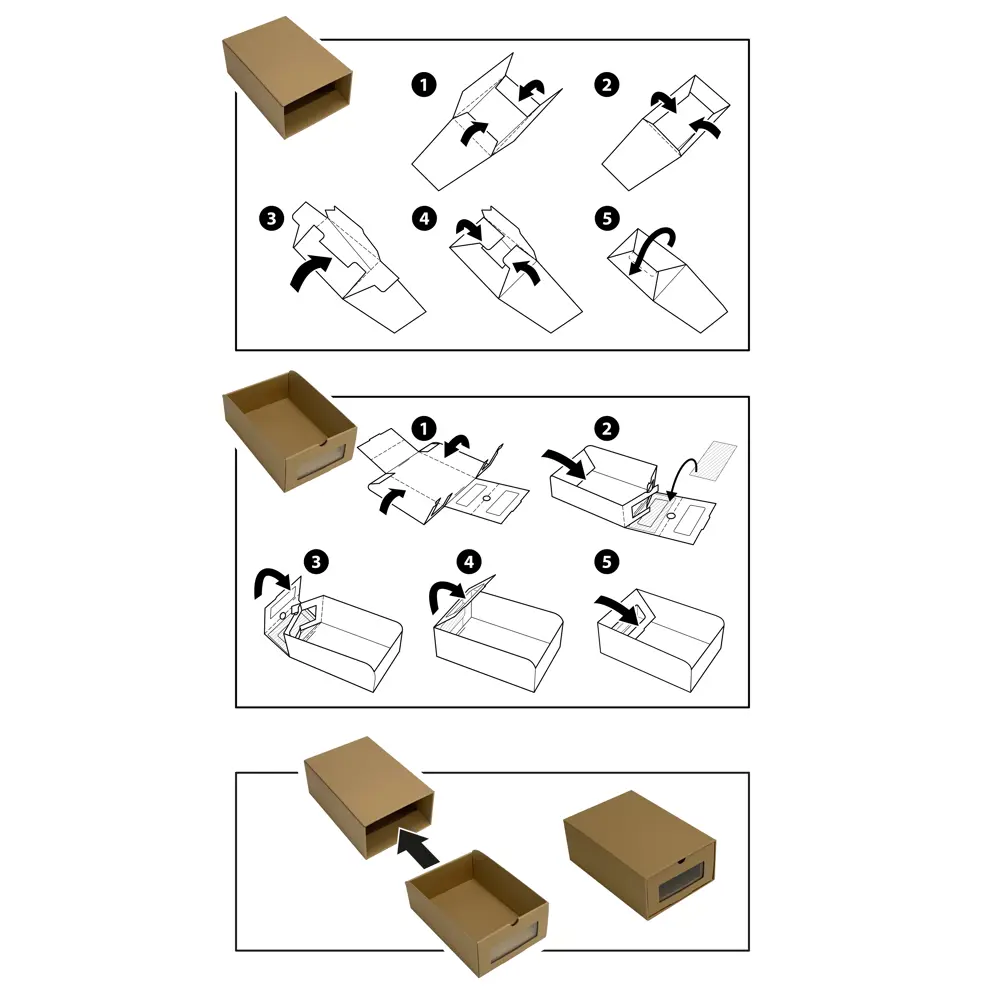 1
2
3
4
5
1
2
3
4
5