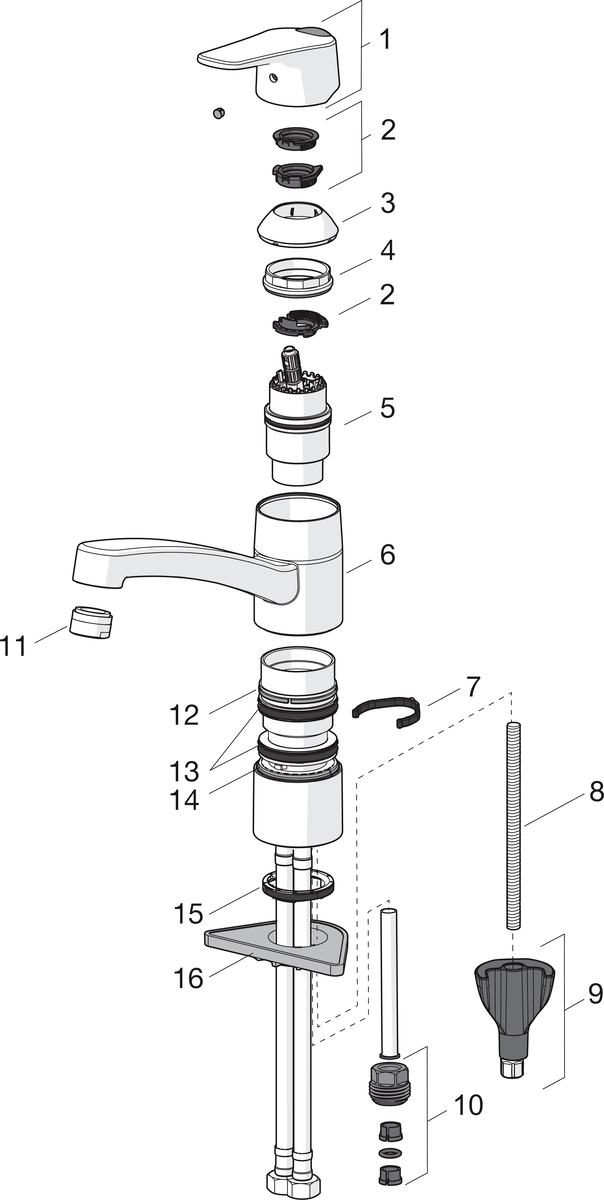 1
2
3
4
2
5
6
11
12
7
13
14
8
15
16
9
10