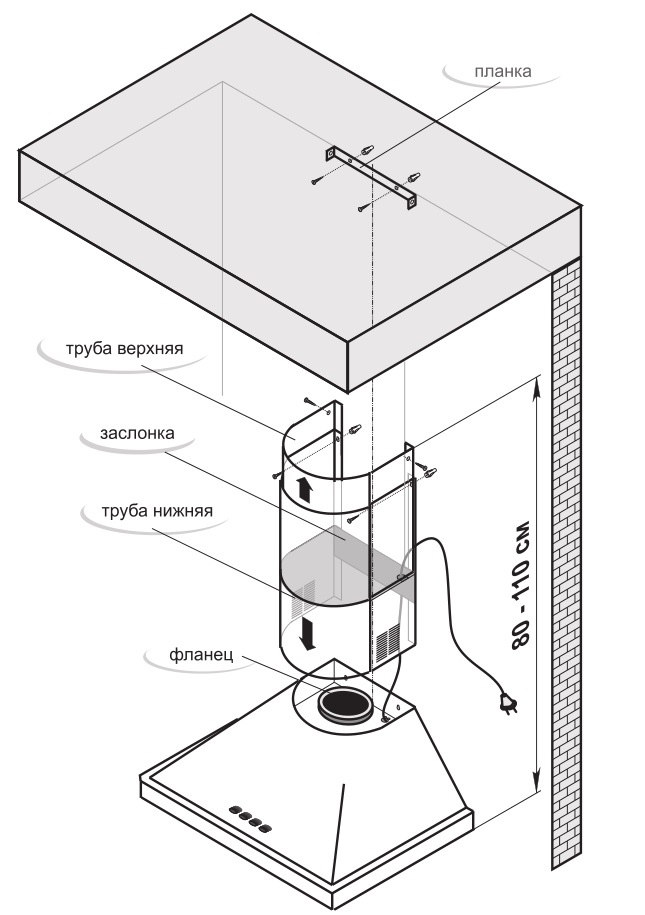 планка

труба верхняя

заслонка

труба нижняя

фланец

80 - 110 см