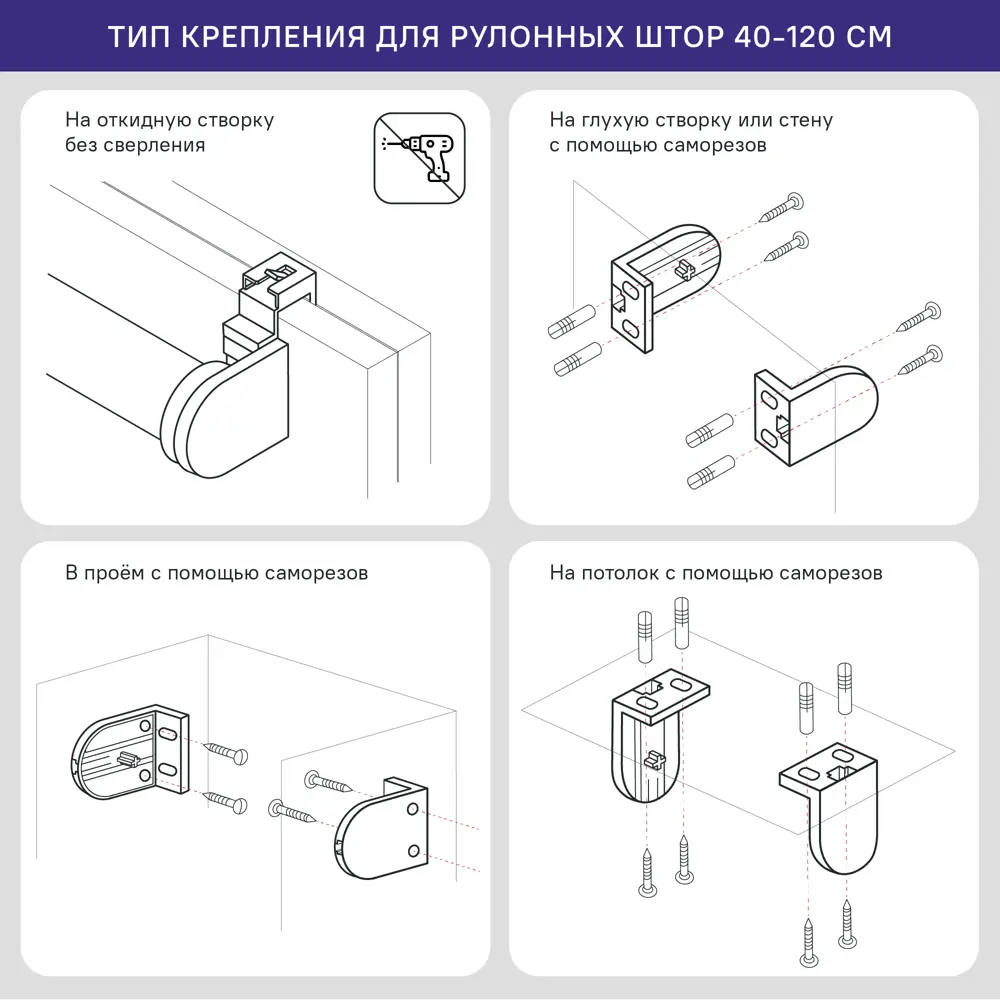 ТИП КРЕПЛЕНИЯ ДЛЯ РУЛОННЫХ ШТОР 40-120 СМ

На откидную створку без сверления

На глухую створку или стену с помощью саморезов

В проём с помощью саморезов

На потолок с помощью саморезов