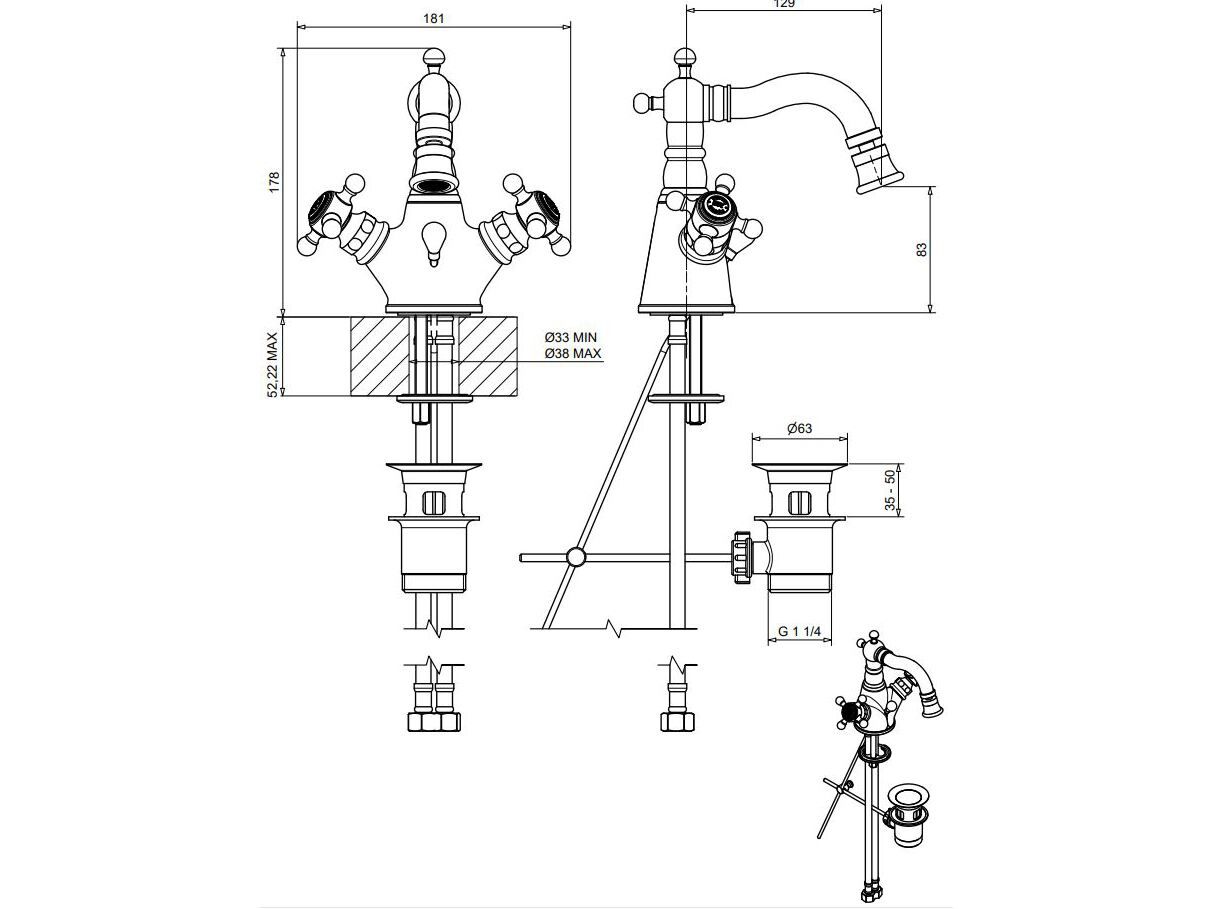 181

129

178

83

52,22 MAX

Ø33 MIN
Ø38 MAX

Ø63

35 - 50

G 1 1/4