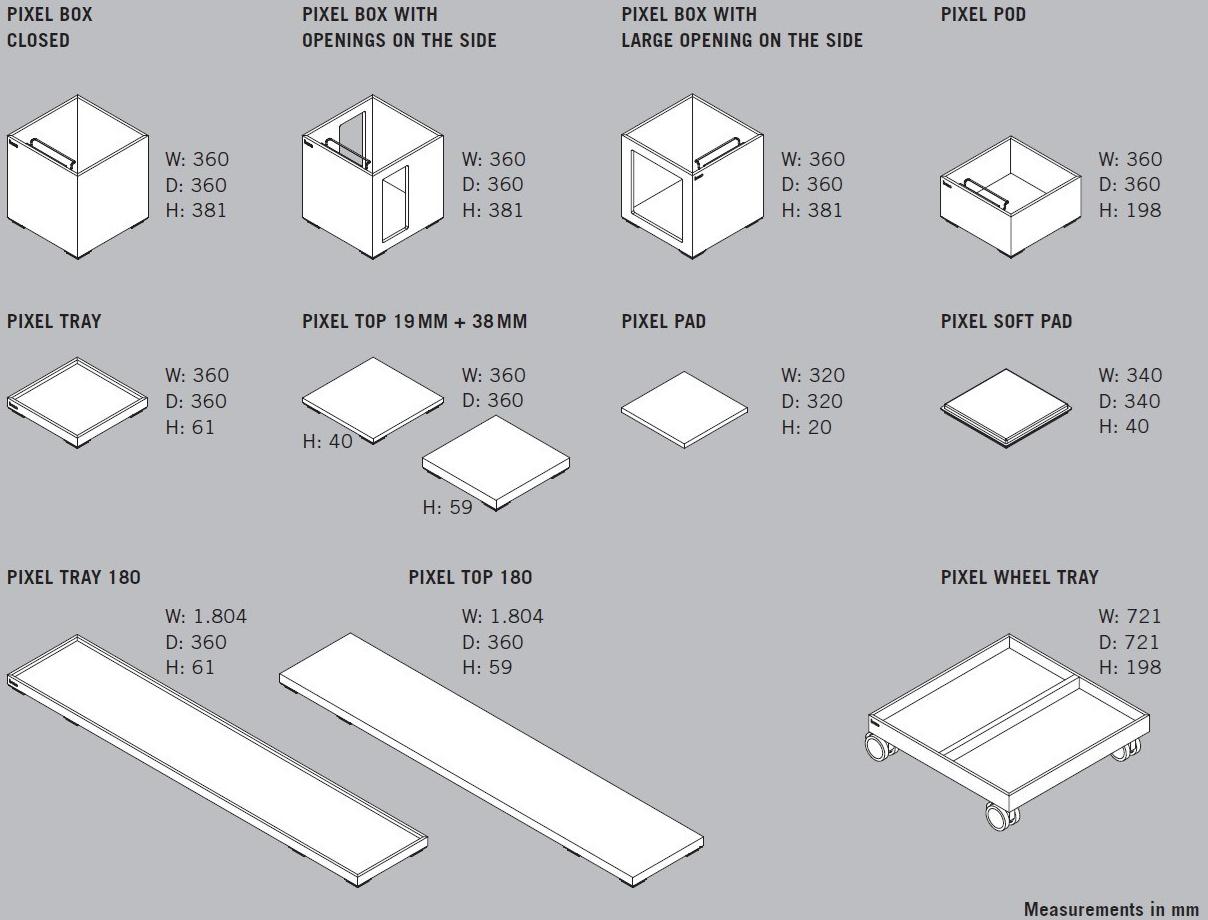 PIXEL BOX CLOSED

W: 360
D: 360
H: 381

PIXEL BOX WITH OPENINGS ON THE SIDE

W: 360
D: 360
H: 381

PIXEL BOX WITH LARGE OPENING ON THE SIDE

W: 360
D: 360
H: 381

PIXEL POD

W: 360
D: 360
H: 198

PIXEL TRAY

W: 360
D: 360
H: 61

PIXEL TOP 19 MM + 38 MM

W: 360
D: 360
H: 40
H: 59

PIXEL PAD

W: 320
D: 320
H: 20

PIXEL SOFT PAD

W: 340
D: 340
H: 40

PIXEL TRAY 180

W: 1.804
D: 360
H: 61

PIXEL TOP 180

W: 1.804
D: 360
H: 59

PIXEL WHEEL TRAY

W: 721
D: 721
H: 198

Measurements in mm