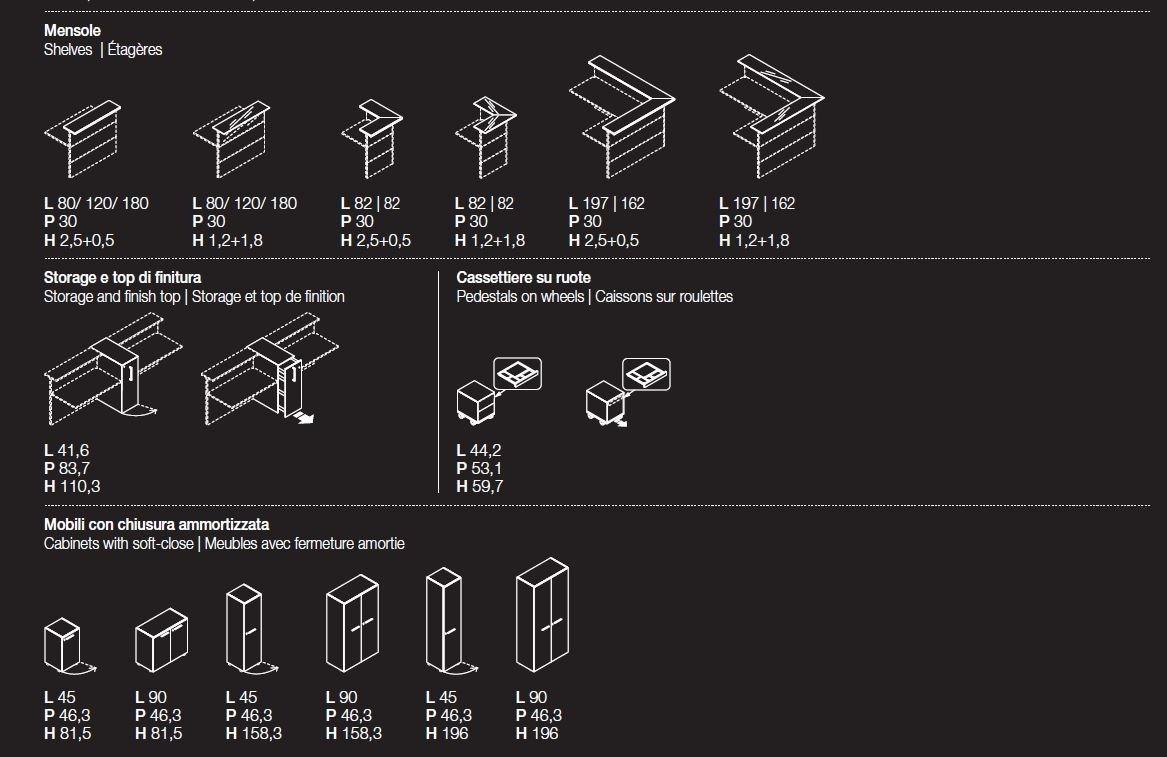 Mensole
Shelves | Étagères

L 80/ 120/ 180
P 30
H 2,5+0,5

L 80/ 120/ 180
P 30
H 1,2+1,8

L 82 | 82
P 30
H 2,5+0,5

L 82 | 82
P 30
H 1,2+1,8

L 197 | 162
P 30
H 2,5+0,5

L 197 | 162
P 30
H 1,2+1,8

Storage e top di finitura
Storage and finish top | Storage et top de finition

L 41,6
P 83,7
H 110,3

Cassettiere su ruote
Pedestals on wheels | Caissons sur roulettes

L 44,2
P 53,1
H 59,7

Mobili con chiusura ammortizzata
Cabinets with soft-close | Meubles avec fermeture amortie

L 45
P 46,3
H 81,5

L 90
P 46,3
H 81,5

L 45
P 46,3
H 158,3

L 90
P 46,3
H 158,3

L 45
P 46,3
H 196

L 90
P 46,3
H 196