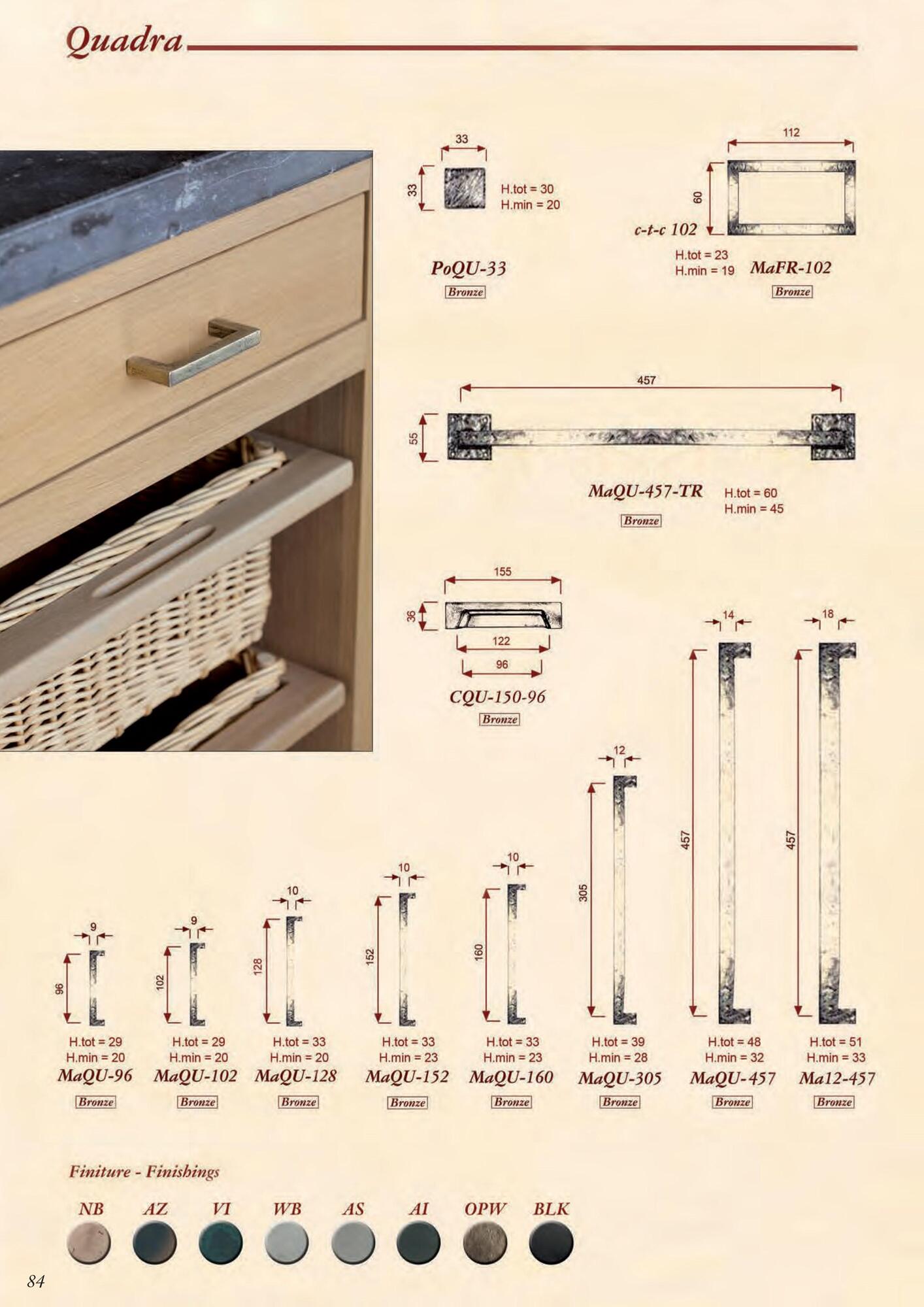 Quadra

33
33
H.tot = 30
H.min = 20
PoQU-33
Bronze

112
60
c-t-c 102
H.tot = 23
H.min = 19
MaFR-102
Bronze

457
55
MaQU-457-TR
H.tot = 60
H.min = 45
Bronze

155
36
122
96
CQU-150-96
Bronze

9
96
H.tot = 29
H.min = 20
MaQU-96
Bronze

9
102
H.tot = 29
H.min = 20
MaQU-102
Bronze

10
128
H.tot = 33
H.min = 20
MaQU-128
Bronze

10
152
H.tot = 33
H.min = 23
MaQU-152
Bronze

10
160
H.tot = 33
H.min = 23
MaQU-160
Bronze

12
305
H.tot = 39
H.min = 28
MaQU-305
Bronze

14
457
H.tot = 48
H.min = 32
MaQU-457
Bronze

18
457
H.tot = 51
H.min = 33
Ma12-457
Bronze

Finiture - Finishings
NB AZ VI WB AS AI OPW BLK

84