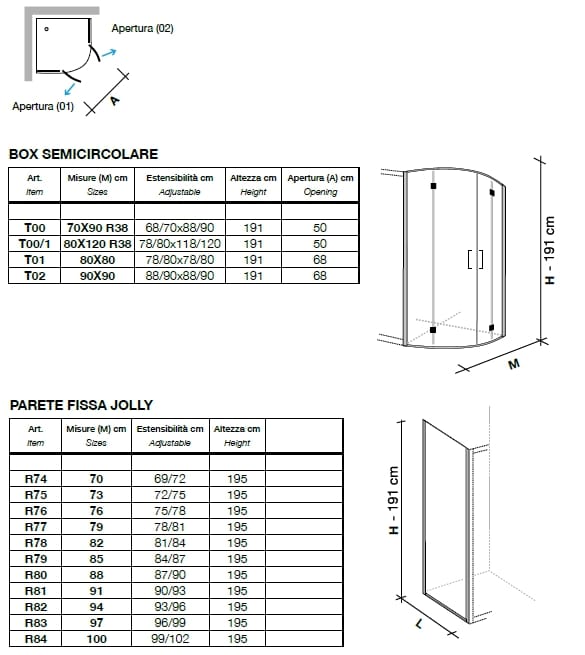 Apertura (02)

Apertura (01)

A

BOX SEMICIRCOLARE

| Art. Item | Misure (M) cm Sizes | Estensibilità cm Adjustable | Altezza cm Height | Apertura (A) cm Opening |
|---|---|---|---|---|
| | | | | |
| T00 | 70X90 R38 | 68/70x88/90 | 191 | 50 |
| T00/1 | 80X120 R38 | 78/80x118/120 | 191 | 50 |
| T01 | 80X80 | 78/80x78/80 | 191 | 68 |
| T02 | 90X90 | 88/90x88/90 | 191 | 68 |

H - 191 cm

M

PARETE FISSA JOLLY

| Art. Item | Misure (M) cm Sizes | Estensibilità cm Adjustable | Altezza cm Height | |
|---|---|---|---|---|
| | | | | |
| R74 | 70 | 69/72 | 195 | |
| R75 | 73 | 72/75 | 195 | |
| R76 | 76 | 75/78 | 195 | |
| R77 | 79 | 78/81 | 195 | |
| R78 | 82 | 81/84 | 195 | |
| R79 | 85 | 84/87 | 195 | |
| R80 | 88 | 87/90 | 195 | |
| R81 | 91 | 90/93 | 195 | |
| R82 | 94 | 93/96 | 195 | |
| R83 | 97 | 96/99 | 195 | |
| R84 | 100 | 99/102 | 195 | |

H - 191 cm

L