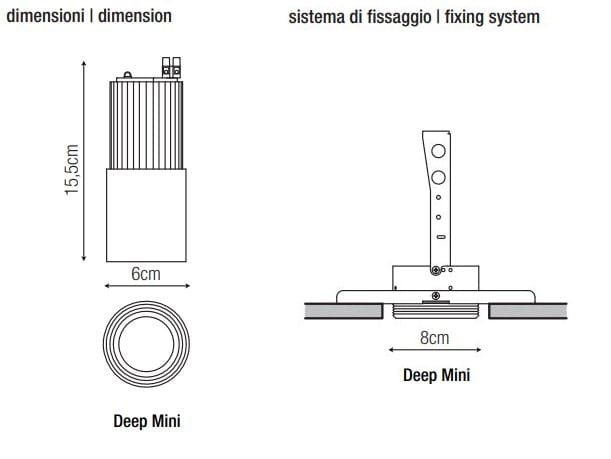 dimensioni | dimension

15,5cm

6cm

Deep Mini

sistema di fissaggio | fixing system

8cm

Deep Mini