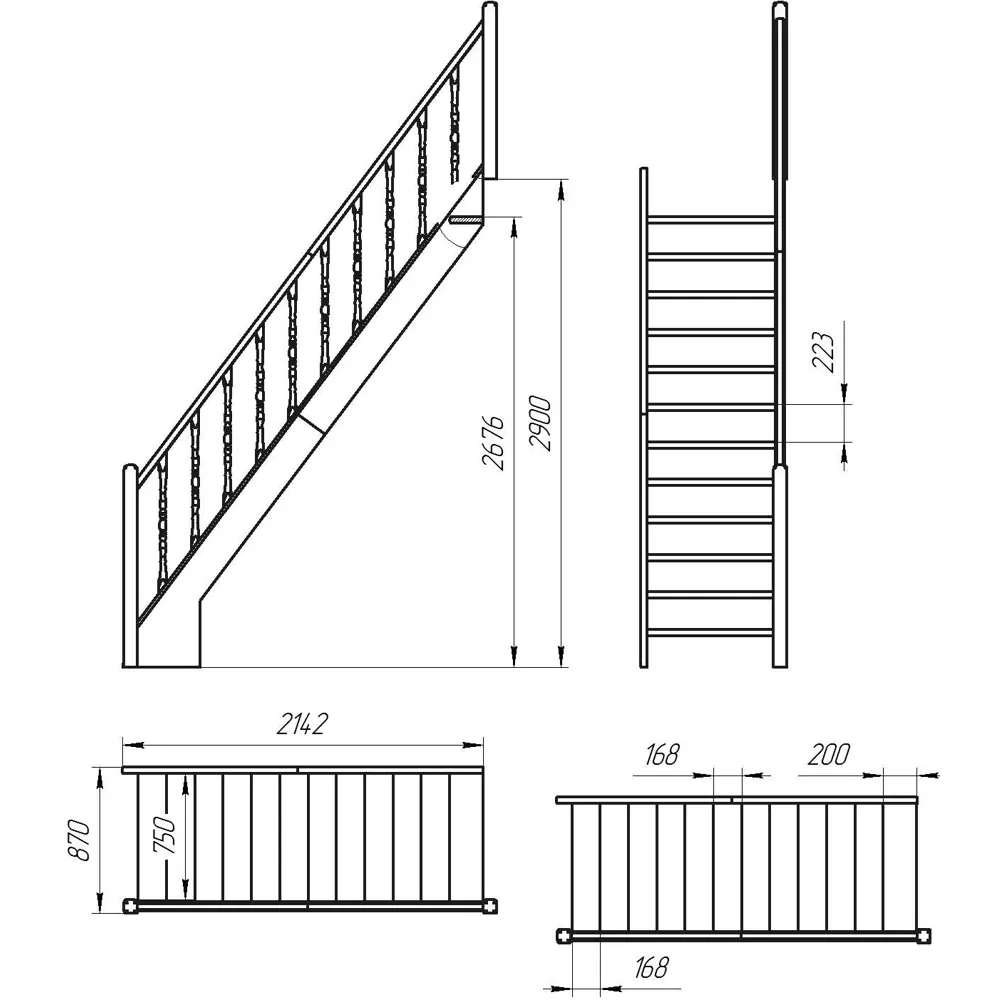 2676
2900
223
2142
870
750
168
200
168