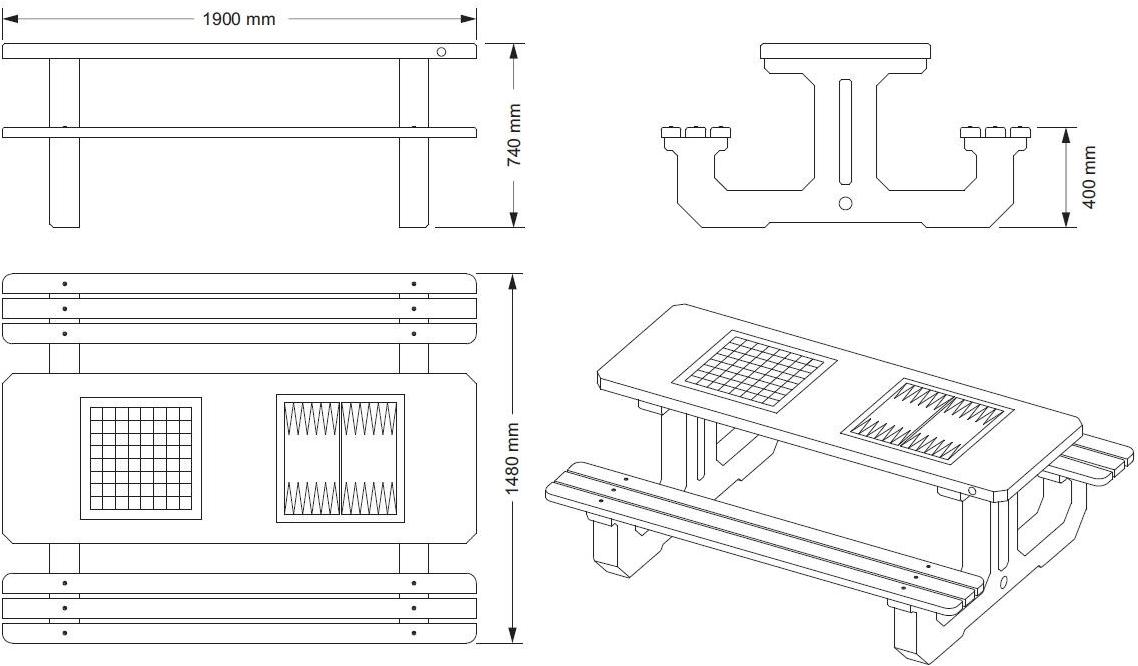 1900 mm

740 mm

400 mm

1480 mm