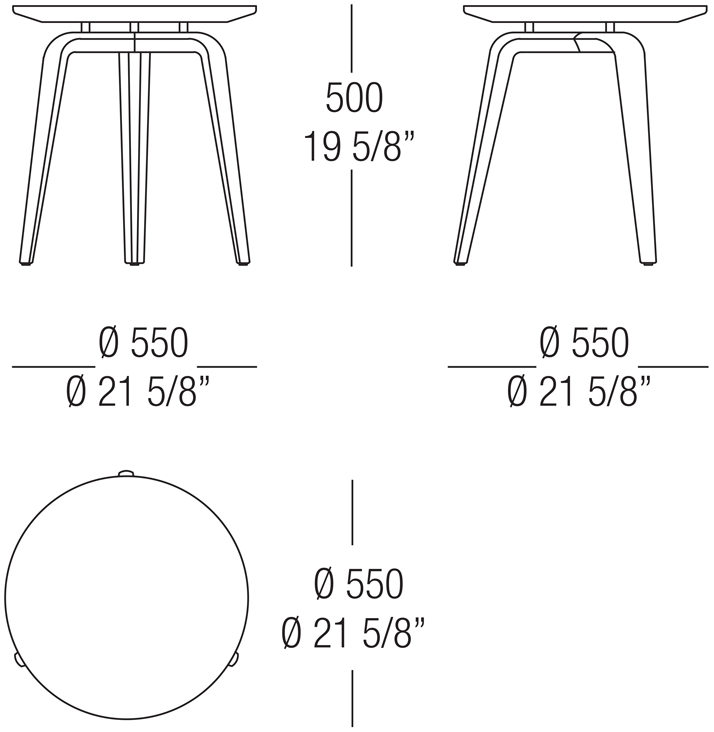 500
19 5/8”

Ø 550
Ø 21 5/8”

Ø 550
Ø 21 5/8”

Ø 550
Ø 21 5/8”