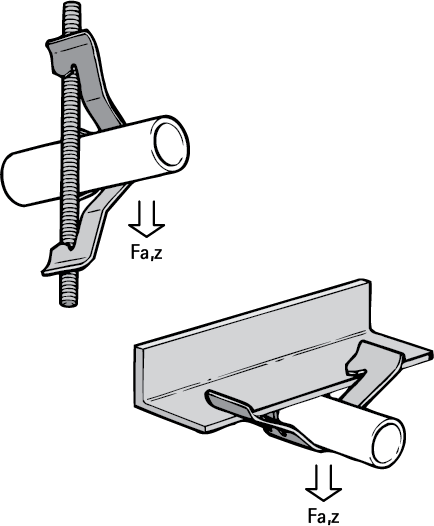 Fa,z

Fa,z