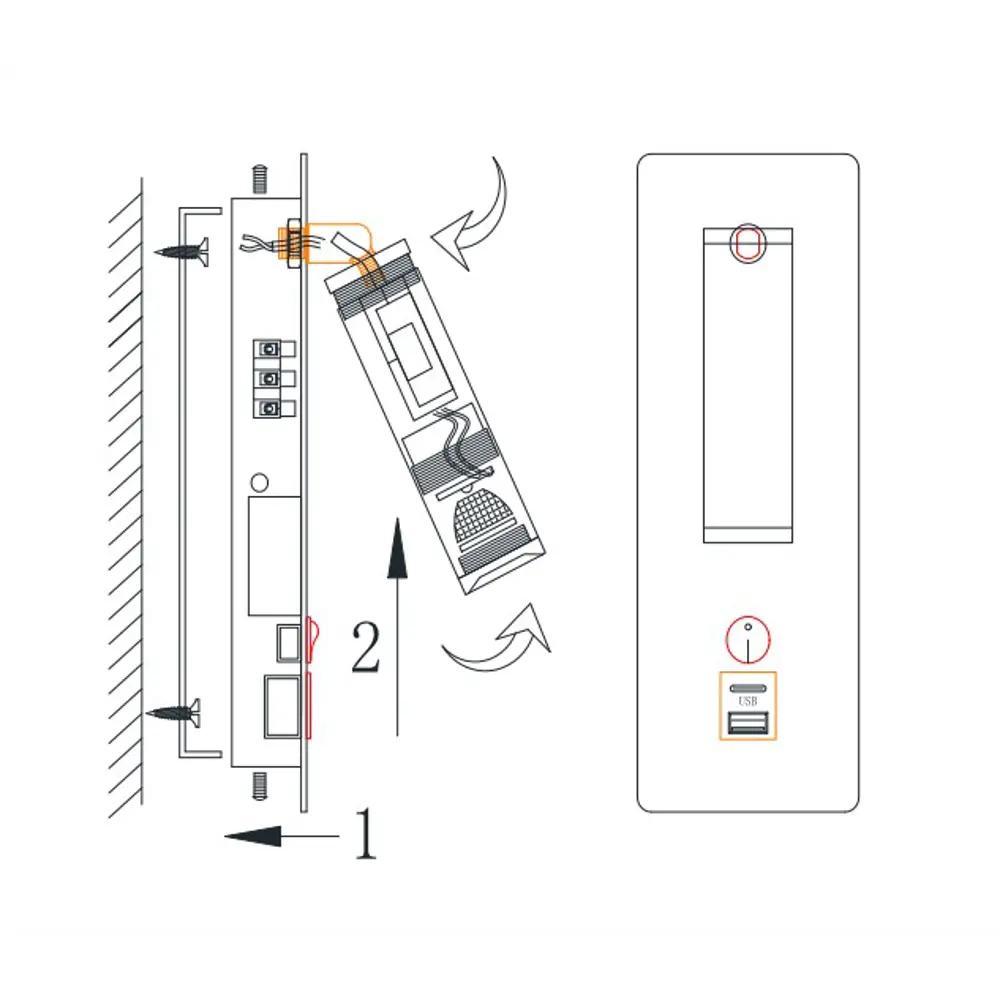 2

1

USB