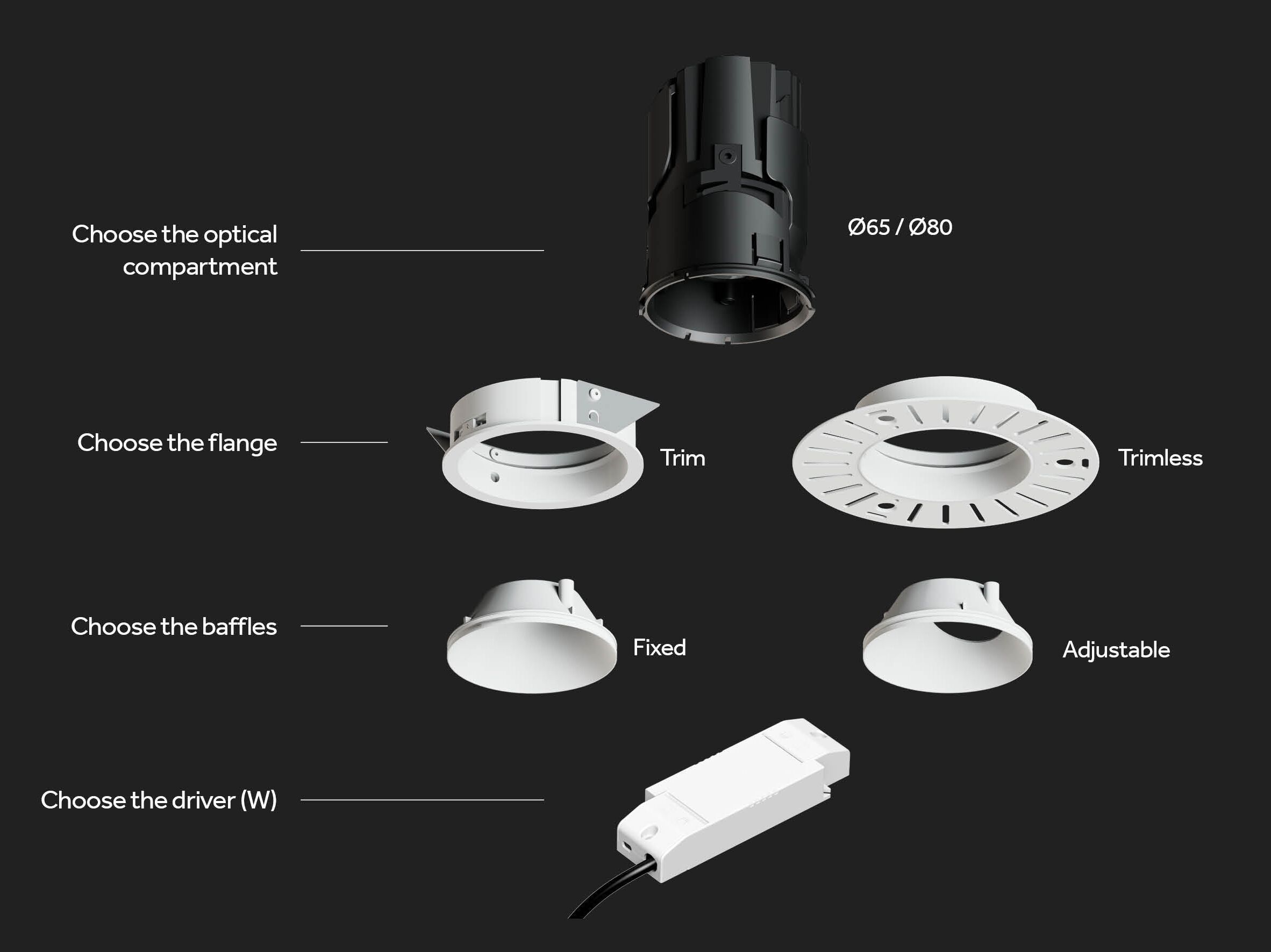 Choose the optical compartment

Ø65 / Ø80

Choose the flange

Trim

Trimless

Choose the baffles

Fixed

Adjustable

Choose the driver (W)