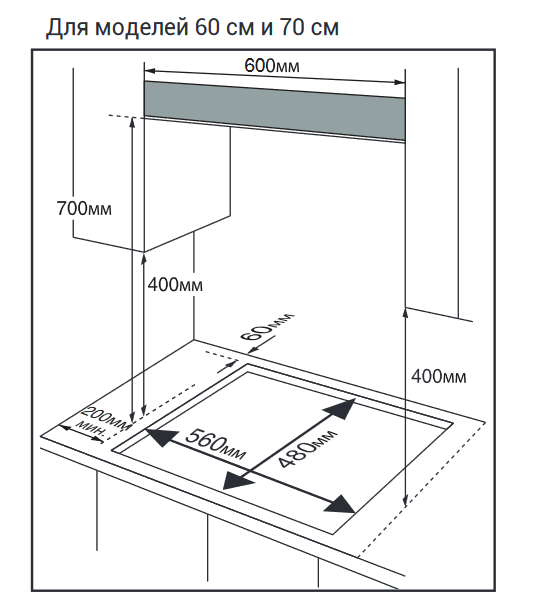 Для моделей 60 см и 70 см

600мм

700мм

400мм

60мм

400мм

200мм мин.

560мм

480мм