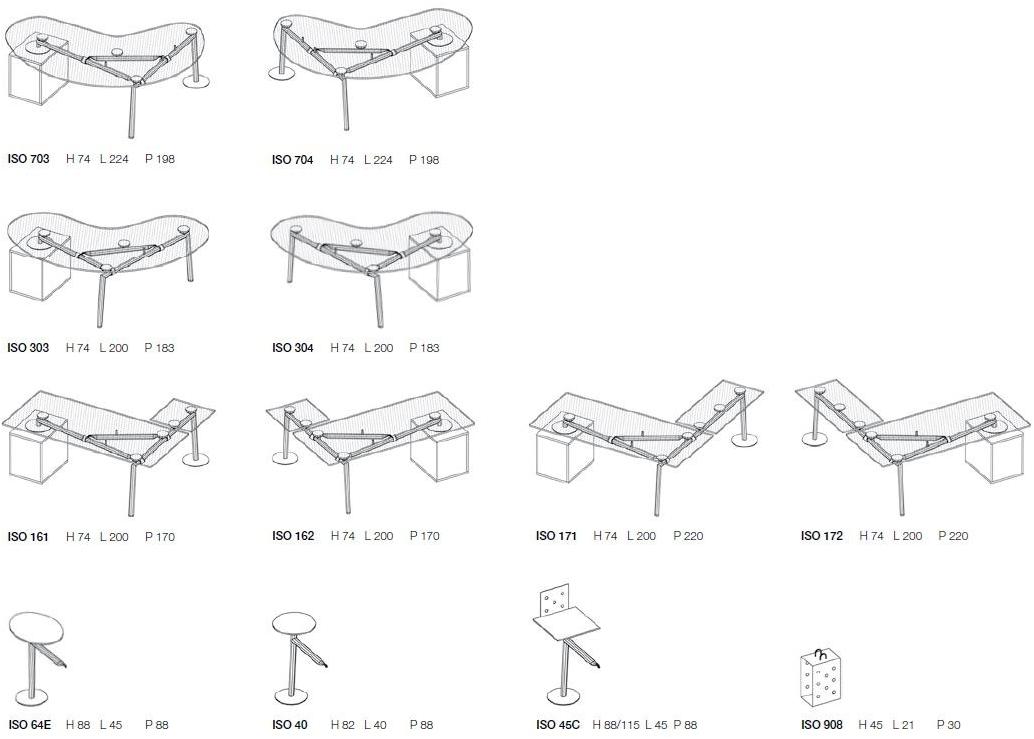 ISO 703 H 74 L 224 P 198

ISO 704 H 74 L 224 P 198

ISO 303 H 74 L 200 P 183

ISO 304 H 74 L 200 P 183

ISO 161 H 74 L 200 P 170

ISO 162 H 74 L 200 P 170

ISO 171 H 74 L 200 P 220

ISO 172 H 74 L 200 P 220

ISO 64E H 88 L 45 P 88

ISO 40 H 82 L 40 P 88

ISO 45C H 88/115 L 45 P 88

ISO 908 H 45 L 21 P 30