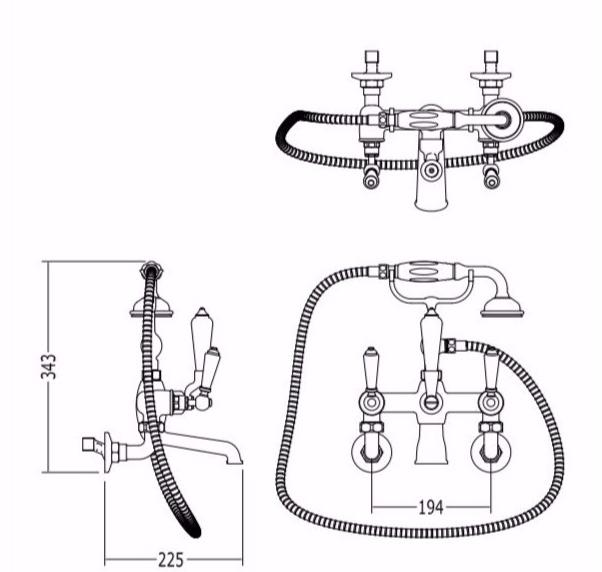 343

225

194