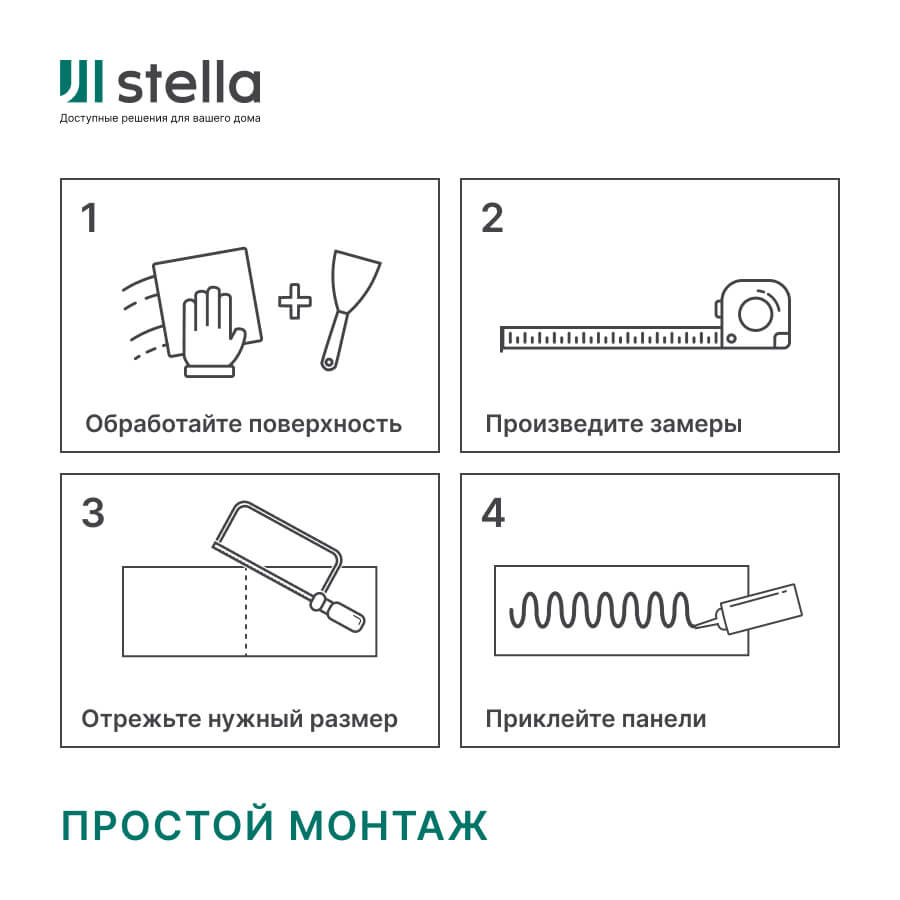 stella
Доступные решения для вашего дома

1

Обработайте поверхность

2

Произведите замеры

3

Отрежьте нужный размер

4

Приклейте панели

ПРОСТОЙ МОНТАЖ