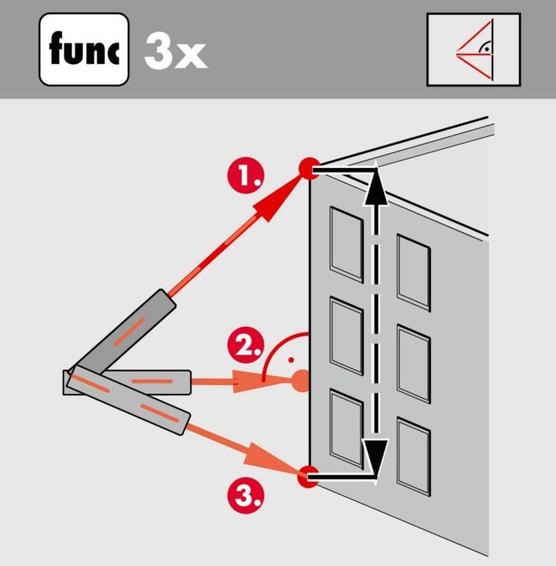 func 3x

1.

2.

3.