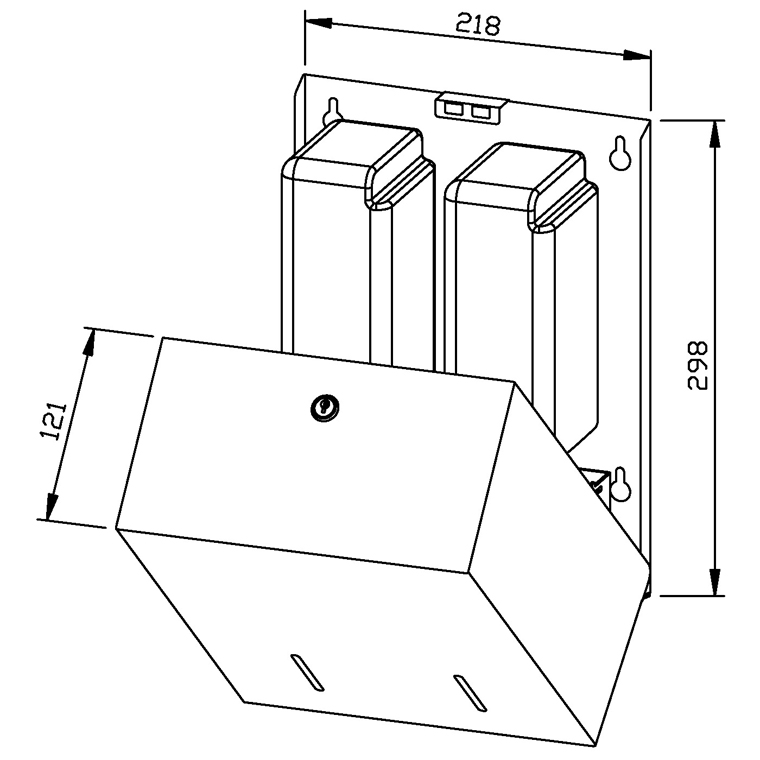 218

298

121