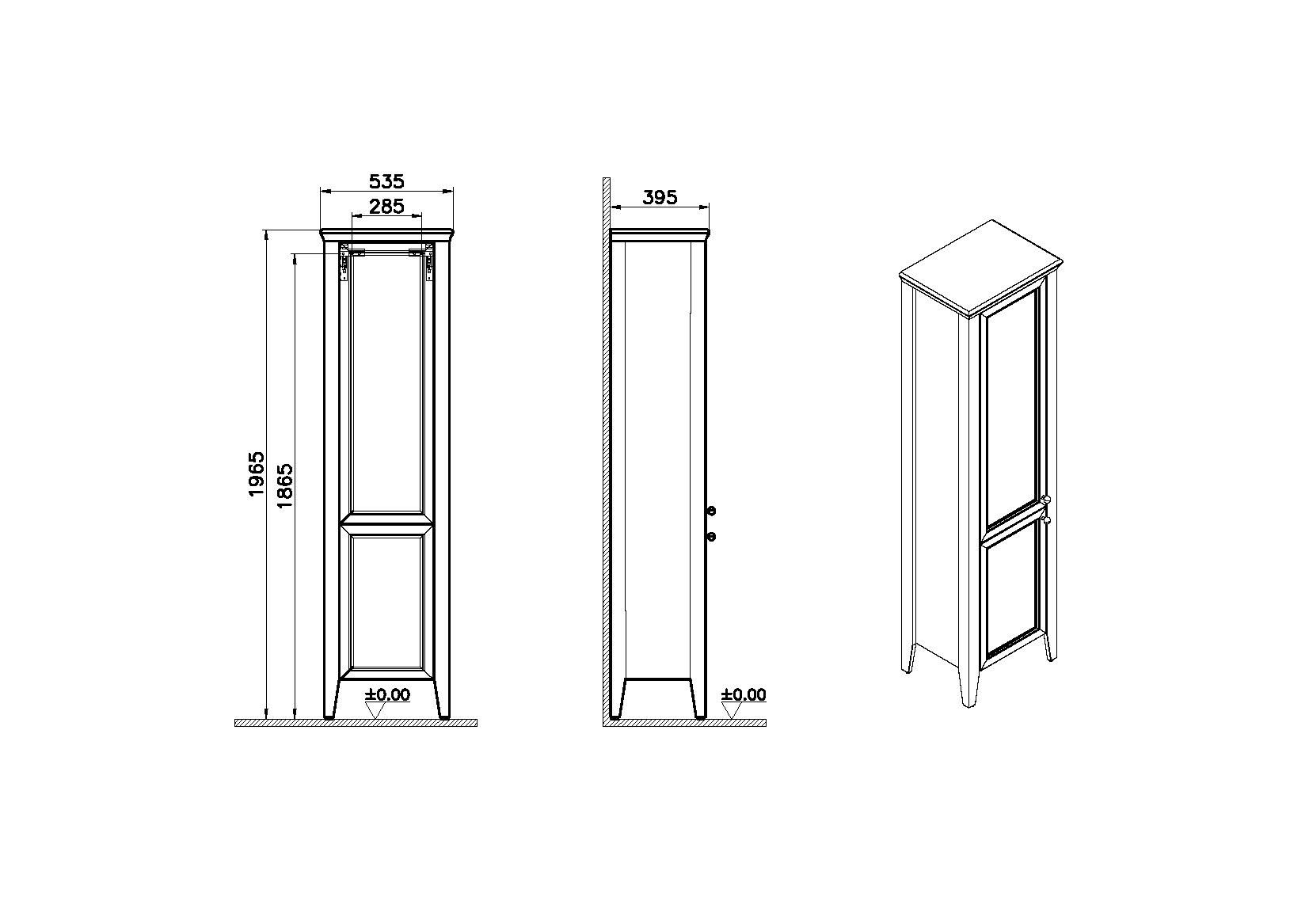 535
285
1965
1865
±0.00
395
±0.00