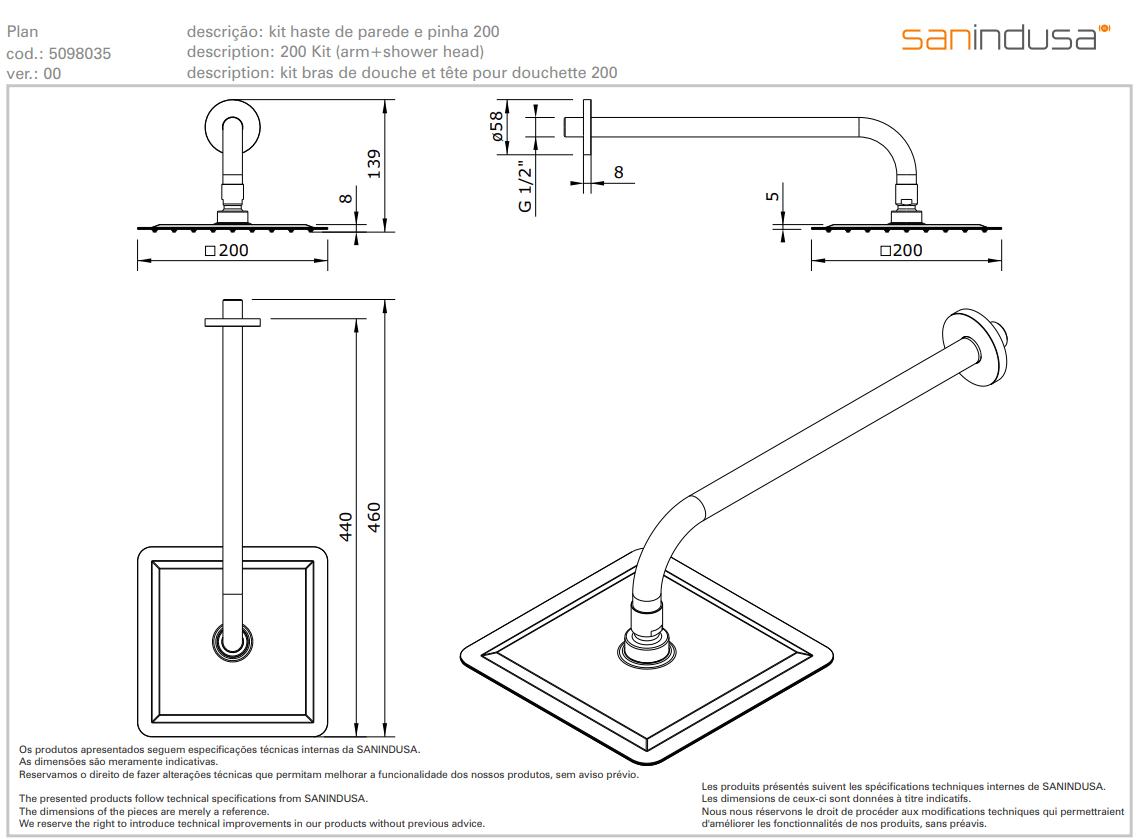 Plan
cod.: 5098035
ver.: 00

descrição: kit haste de parede e pinha 200
description: 200 Kit (arm+shower head)
description: kit bras de douche et tête pour douchette 200

sanindusa

139
8
□200

ø58
G 1/2"
8
5
□200

440
460

Os produtos apresentados seguem especificações técnicas internas da SANINDUSA.
As dimensões são meramente indicativas.
Reservamos o direito de fazer alterações técnicas que permitam melhorar a funcionalidade dos nossos produtos, sem aviso prévio.

The presented products follow technical specifications from SANINDUSA.
The dimensions of the pieces are merely a reference.
We reserve the right to introduce technical improvements in our products without previous advice.

Les produits présentés suivent les spécifications techniques internes de SANINDUSA.
Les dimensions de ceux-ci sont données à titre indicatifs.
Nous nous réservons le droit de procéder aux modifications techniques qui permettraient d'améliorer les fonctionnalités de nos produits, sans préavis.