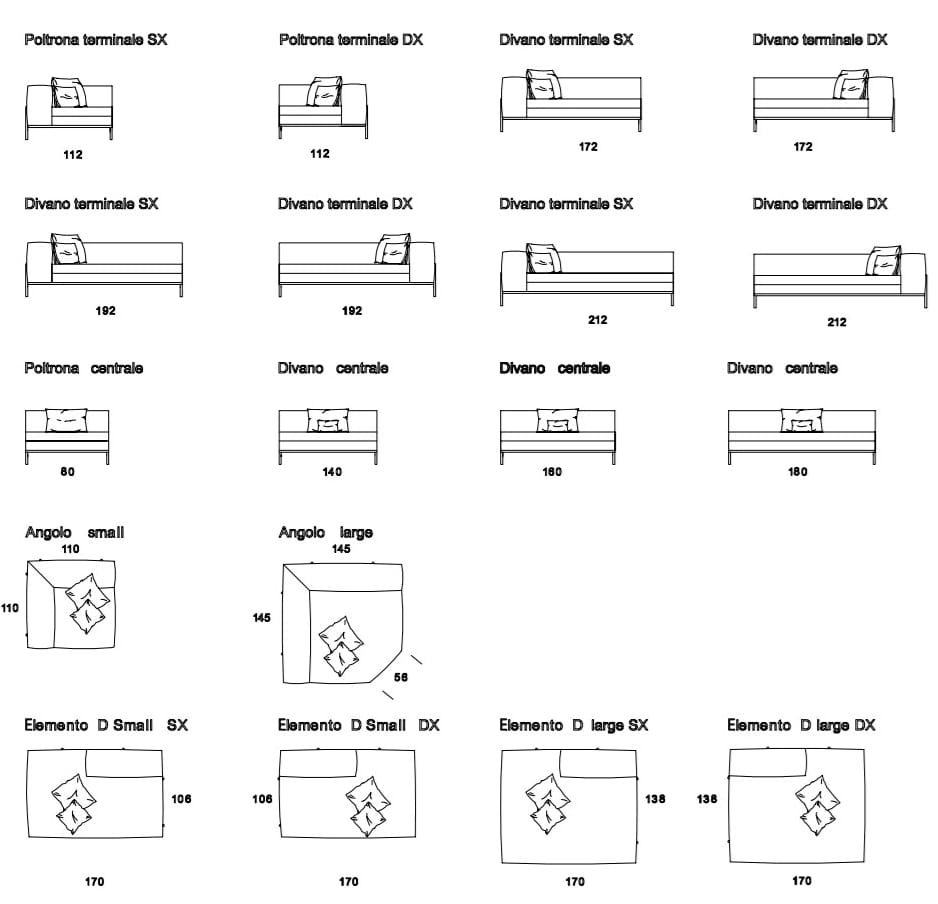 Poltrona terminale SX

112

Poltrona terminale DX

112

Divano terminale SX

172

Divano terminale DX

172

Divano terminale SX

192

Divano terminale DX

192

Divano terminale SX

212

Divano terminale DX

212

Poltrona centrale

80

Divano centrale

140

Divano centrale

160

Divano centrale

180

Angolo small

110

110

Angolo large

145

145

56

Elemento D Small SX

106

170

Elemento D Small DX

106

170

Elemento D large SX

138

170

Elemento D large DX

138

170