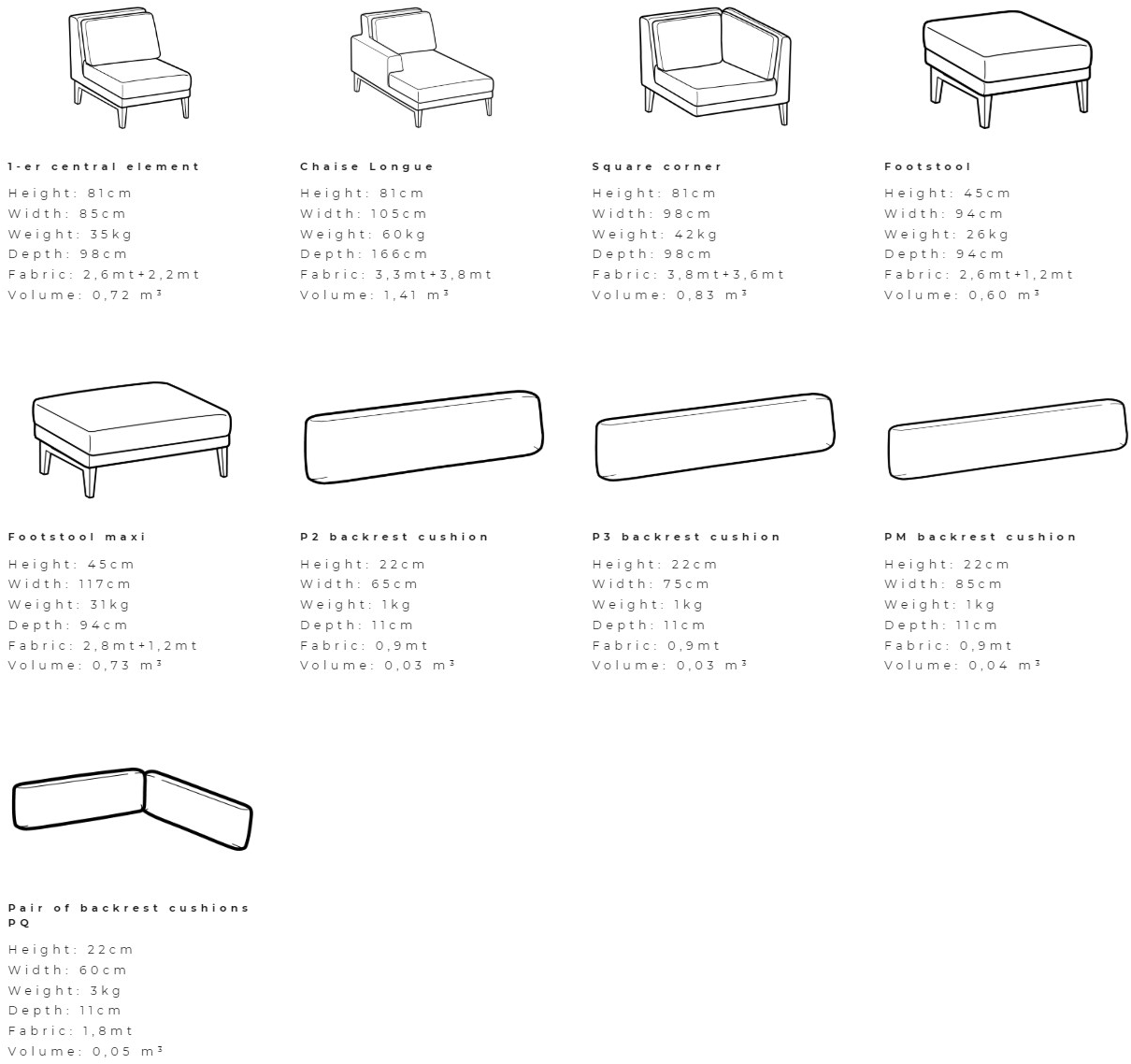 1-er central element

Height: 81cm
Width: 85cm
Weight: 35kg
Depth: 98cm
Fabric: 2,6mt+2,2mt
Volume: 0,72 m³

Chaise Longue

Height: 81cm
Width: 105cm
Weight: 60kg
Depth: 166cm
Fabric: 3,3mt+3,8mt
Volume: 1,41 m³

Square corner

Height: 81cm
Width: 98cm
Weight: 42kg
Depth: 98cm
Fabric: 3,8mt+3,6mt
Volume: 0,83 m³

Footstool

Height: 45cm
Width: 94cm
Weight: 26kg
Depth: 94cm
Fabric: 2,6mt+1,2mt
Volume: 0,60 m³

Footstool maxi

Height: 45cm
Width: 117cm
Weight: 31kg
Depth: 94cm
Fabric: 2,8mt+1,2mt
Volume: 0,73 m³

P2 backrest cushion

Height: 22cm
Width: 65cm
Weight: 1kg
Depth: 11cm
Fabric: 0,9mt
Volume: 0,03 m³

P3 backrest cushion

Height: 22cm
Width: 75cm
Weight: 1kg
Depth: 11cm
Fabric: 0,9mt
Volume: 0,03 m³

PM backrest cushion

Height: 22cm
Width: 85cm
Weight: 1kg
Depth: 11cm
Fabric: 0,9mt
Volume: 0,04 m³

Pair of backrest cushions PQ

Height: 22cm
Width: 60cm
Weight: 3kg
Depth: 11cm
Fabric: 1,8mt
Volume: 0,05 m³