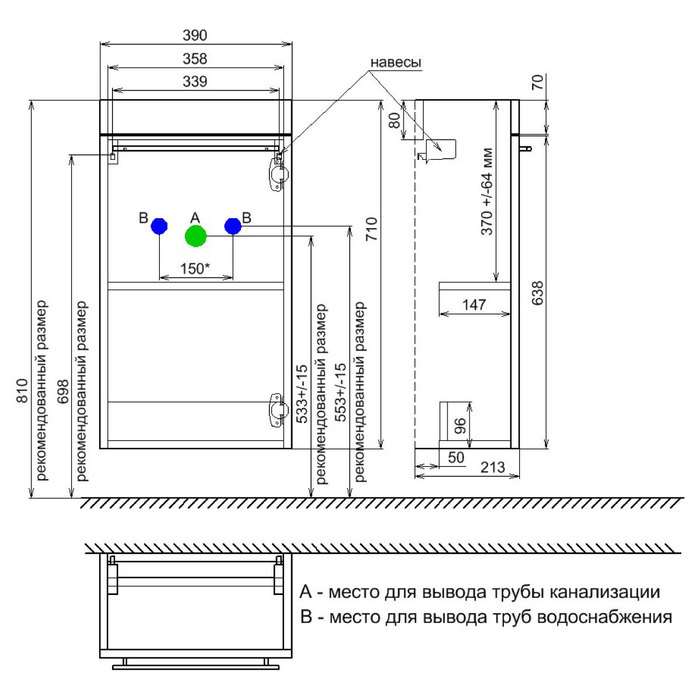 390
358
339
навесы
70
80
370 +/-64 мм
B
A
B
150*
710
147
638
810
рекомендованный размер
698
рекомендованный размер
533+/-15
рекомендованный размер
553+/-15
рекомендованный размер
96
50
213

A - место для вывода трубы канализации
B - место для вывода труб водоснабжения