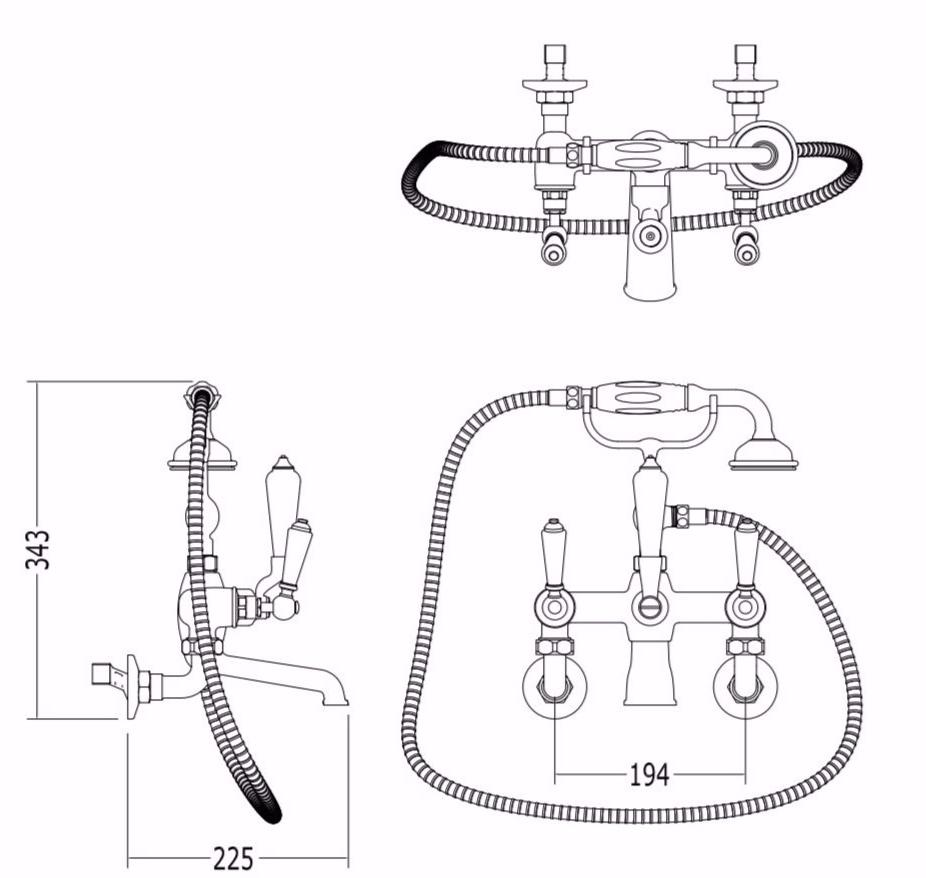 343

225

194