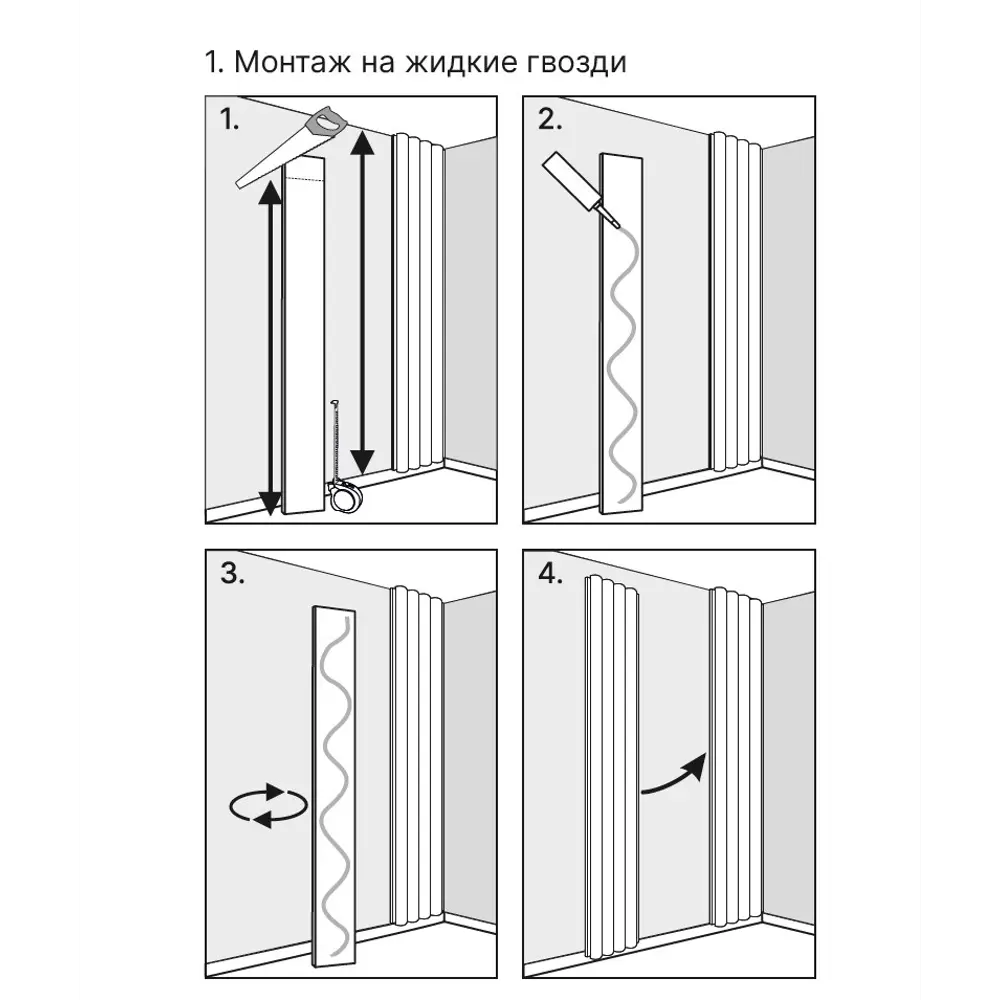 1. Монтаж на жидкие гвозди

1.

2.

3.

4.