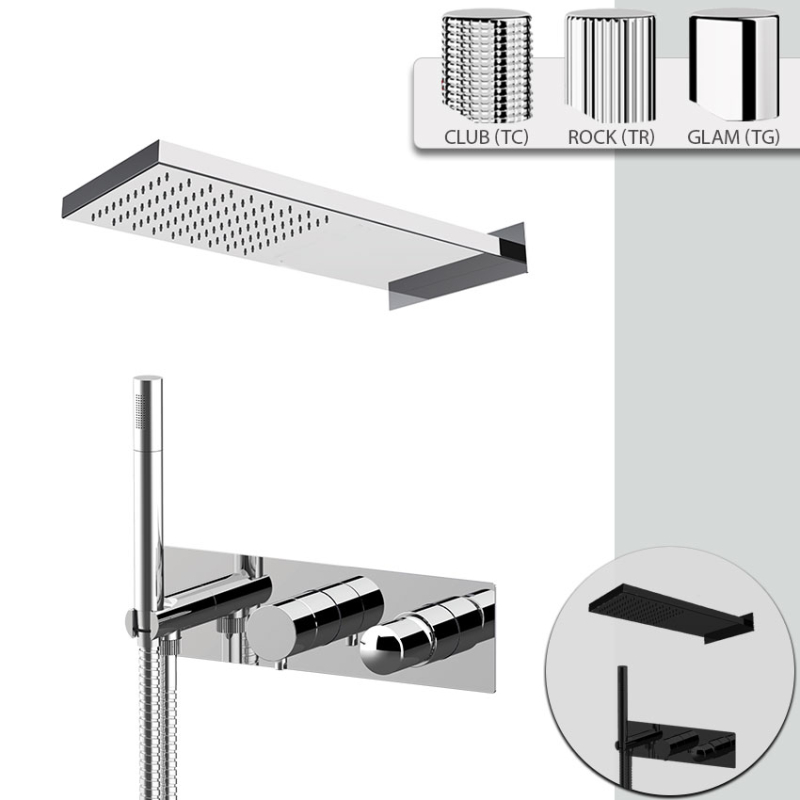 CLUB (TC)
ROCK (TR)
GLAM (TG)