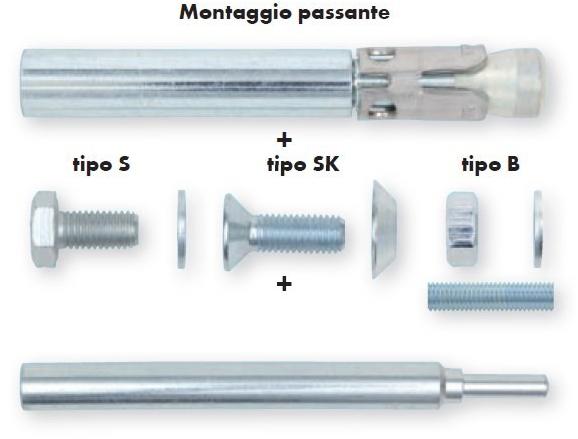 Montaggio passante

+

tipo S

tipo SK

tipo B

+