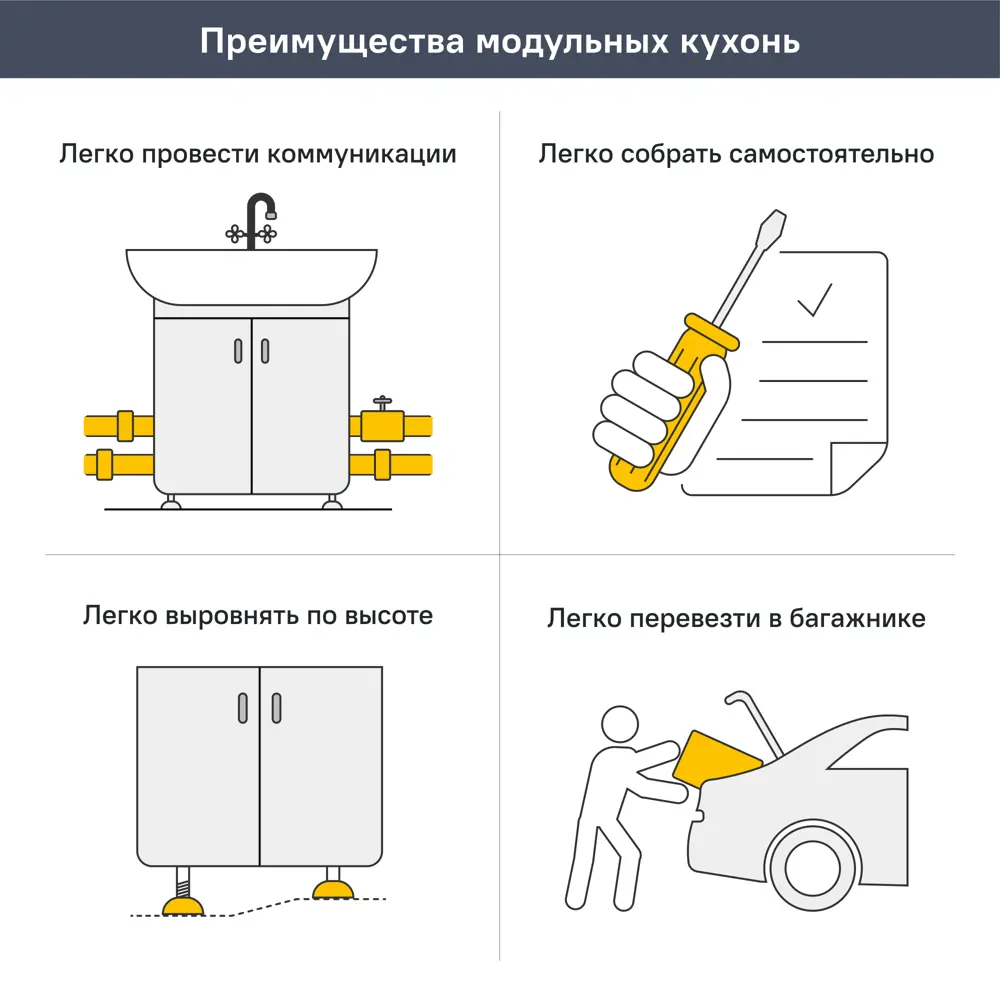 Преимущества модульных кухонь

Легко провести коммуникации

Легко собрать самостоятельно

Легко выровнять по высоте

Легко перевезти в багажнике