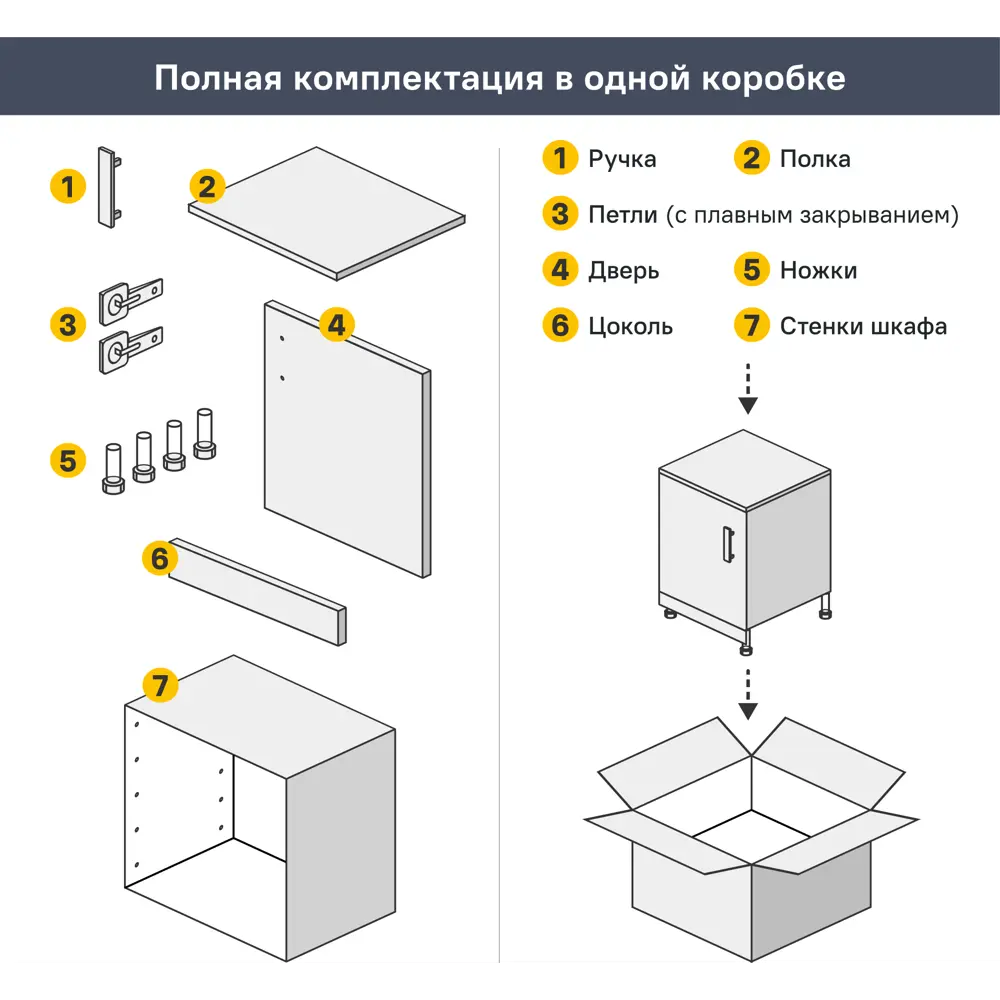 Полная комплектация в одной коробке

1 2 3 4 5 6 7

1 Ручка
2 Полка
3 Петли (с плавным закрыванием)
4 Дверь
5 Ножки
6 Цоколь
7 Стенки шкафа