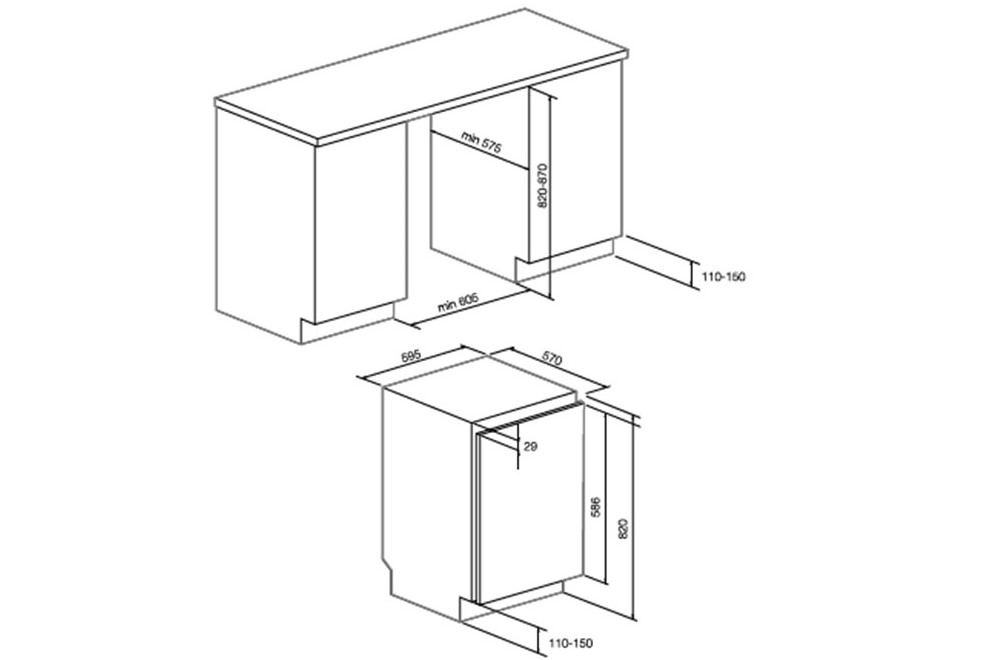 min 575
820-870
110-150
min 605
595
570
29
586
820
110-150