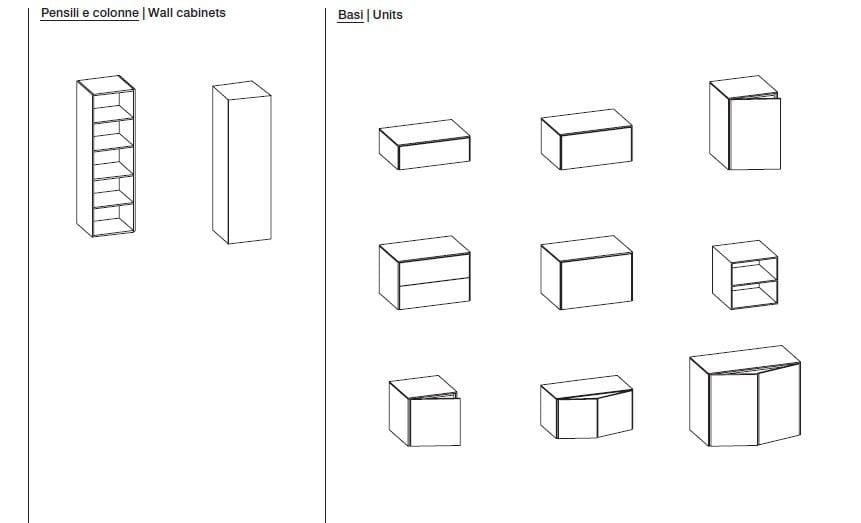 Pensili e colonne | Wall cabinets

Basi | Units