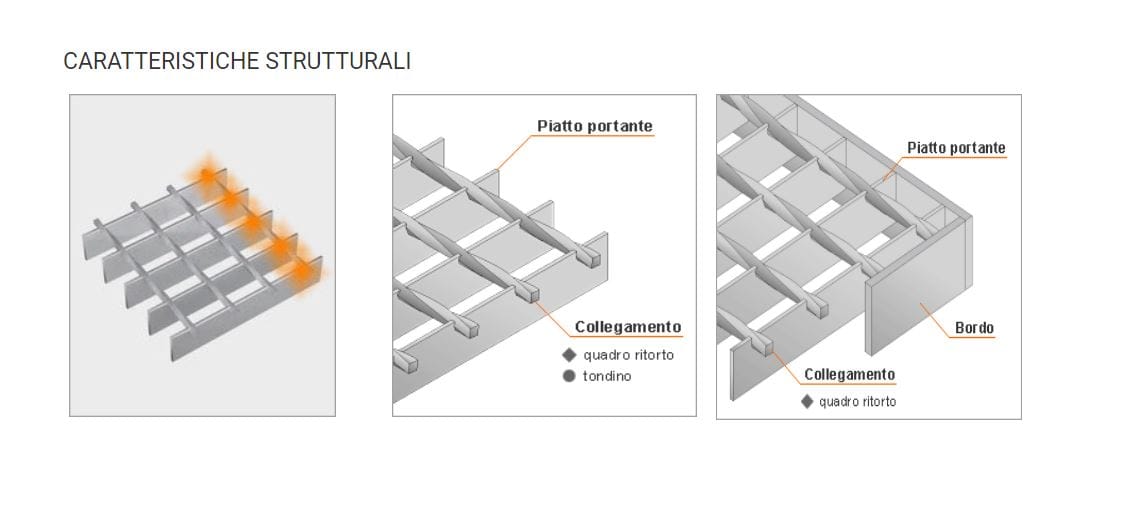 CARATTERISTICHE STRUTTURALI

Piatto portante

Collegamento
quadro ritorto
tondino

Piatto portante

Bordo

Collegamento
quadro ritorto